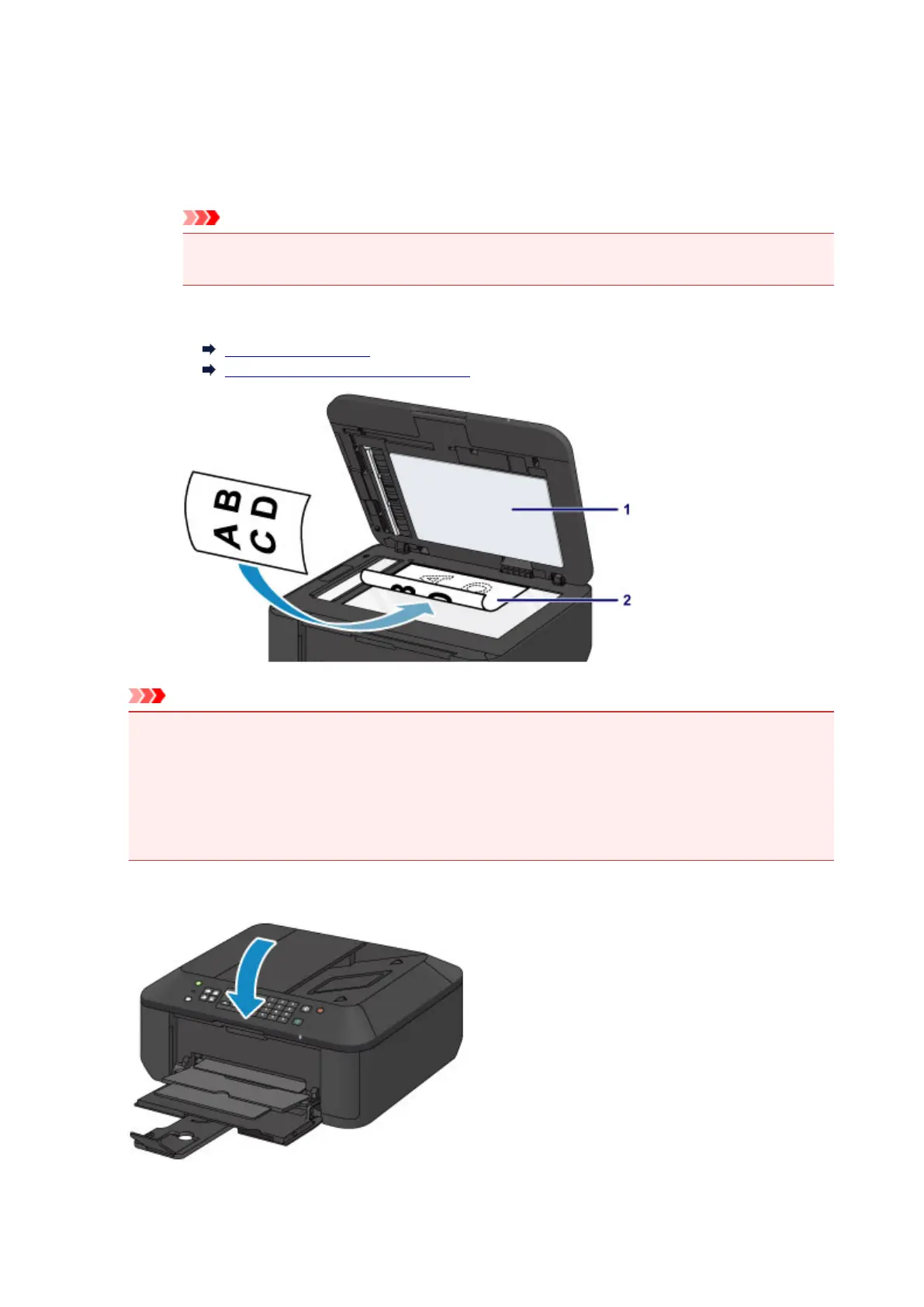 A B
C D

1

2