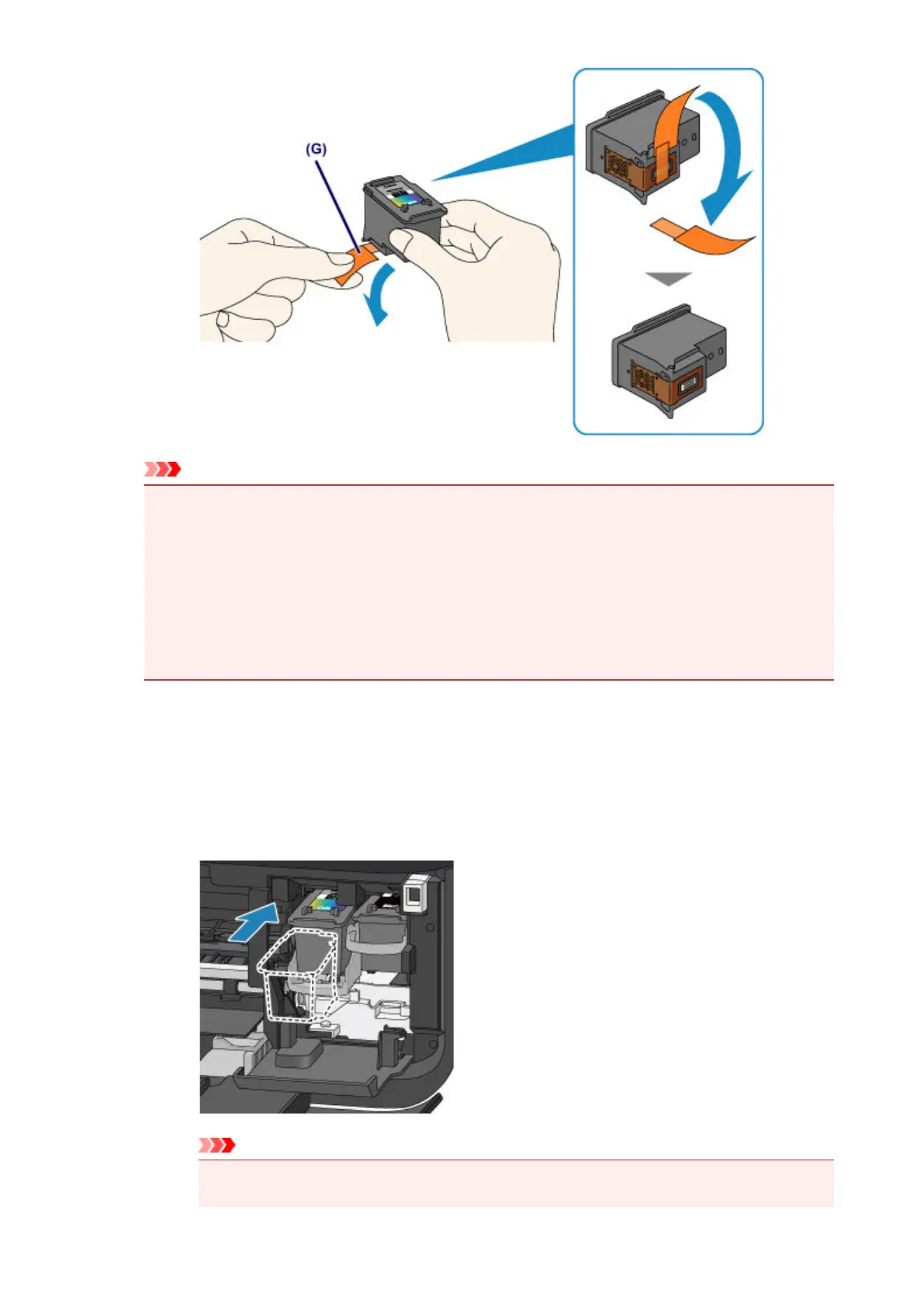 (G)