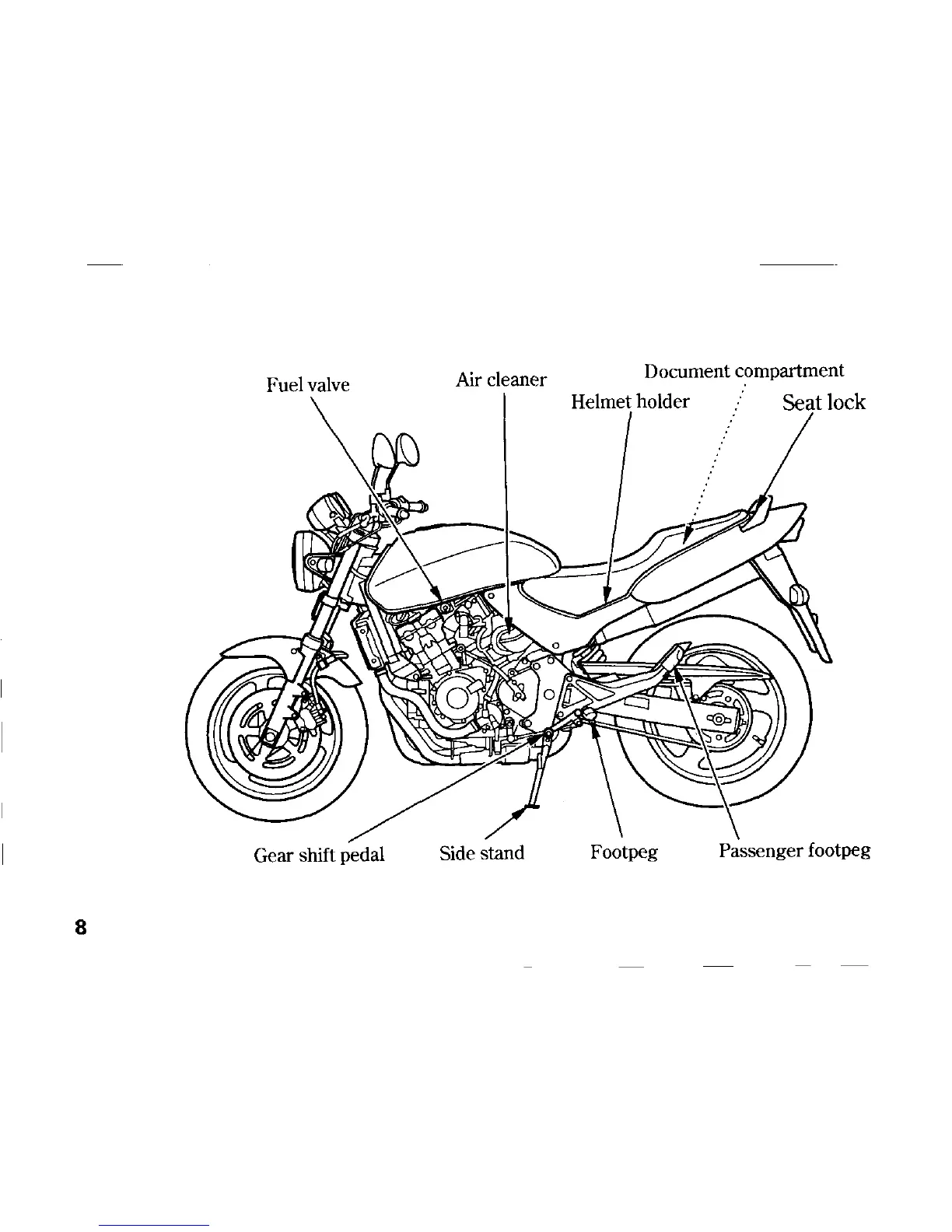 Fuel valve
Air cleaner
Document compartment
Helmet holder
Seat lock

Gear shift pedal
Side stand
Footpeg
Passenger footpeg

8