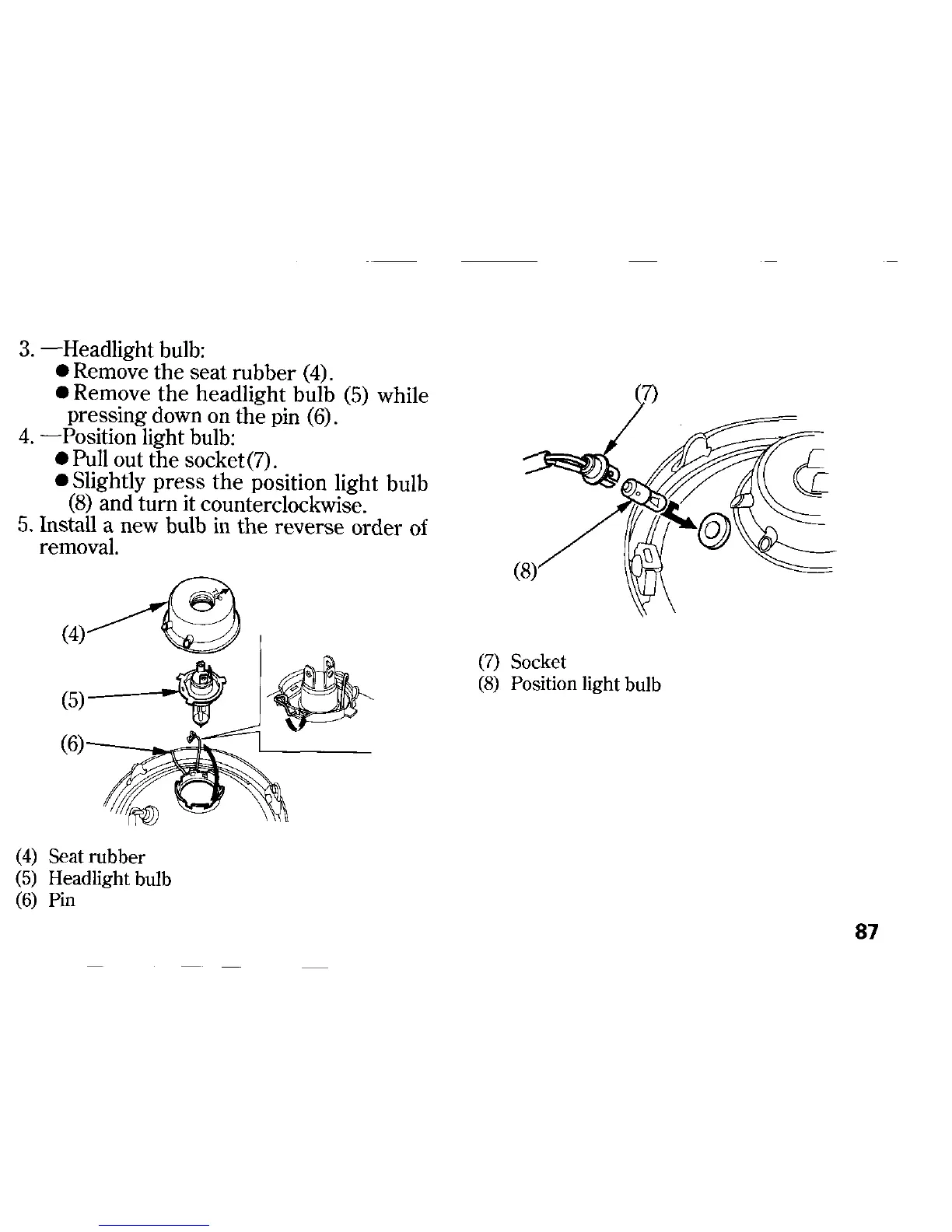 3. —Headlight bulb:
● Remove the seat rubber (4).
● Remove the headlight bulb (5) while pressing down on the pin (6).
4. —Position light bulb:
● Pull out the socket(7).
● Slightly press the position light bulb (8) and turn it counterclockwise.
5. Install a new bulb in the reverse order of removal.

(4)
(5)
(6)

(4) Seat rubber
(5) Headlight bulb
(6) Pin

(7)
(8)

(7) Socket
(8) Position light bulb

87