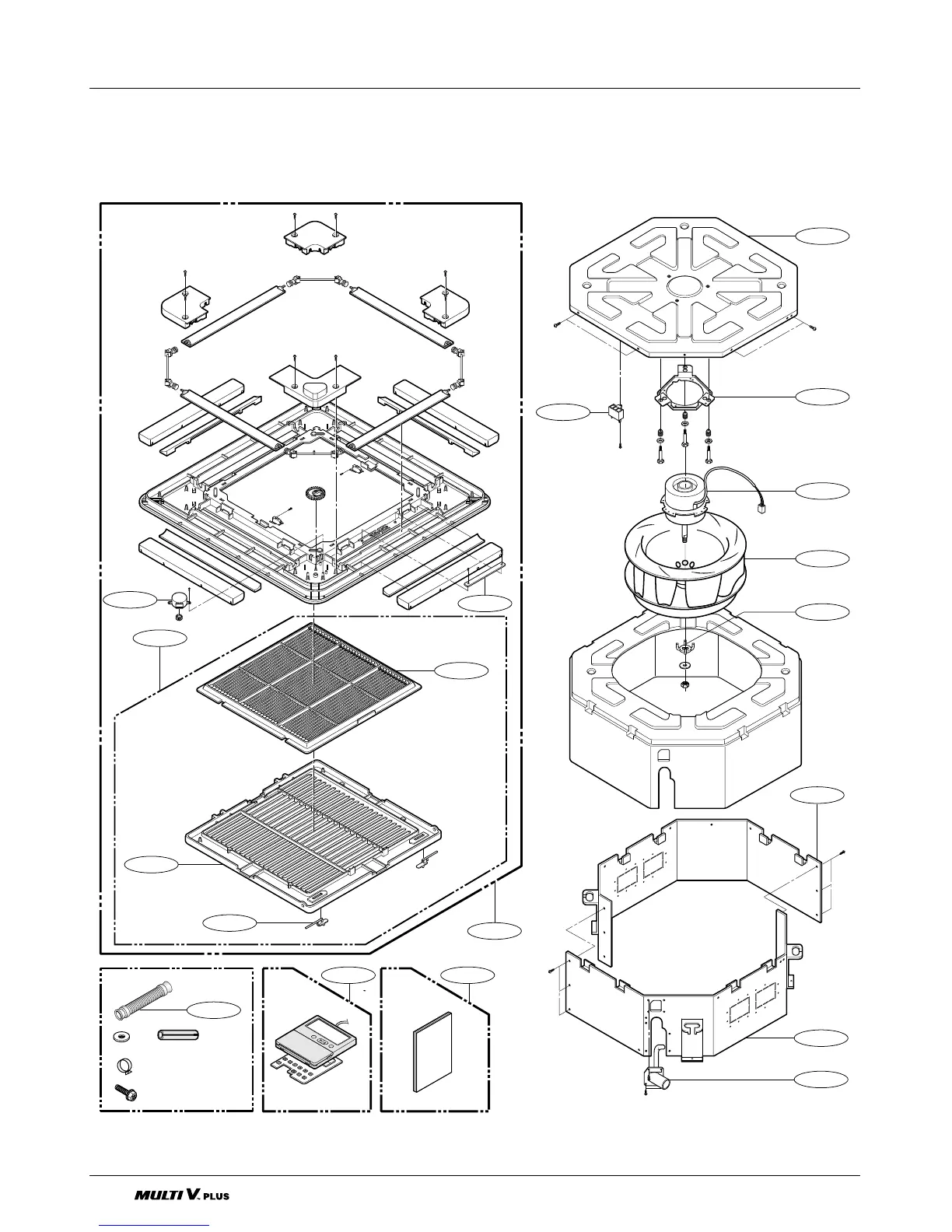 MULTI V. PLUS