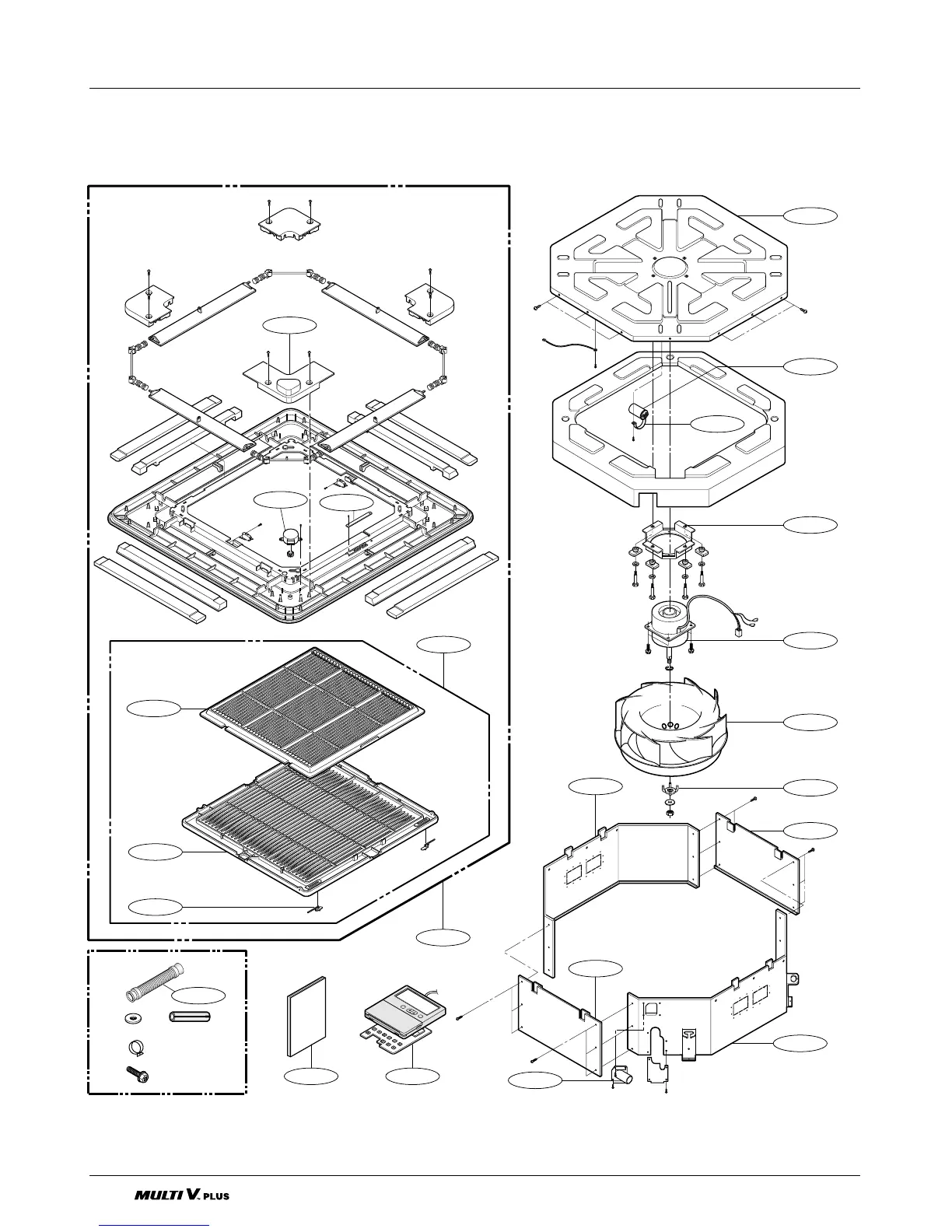 MULTI V. PLUS