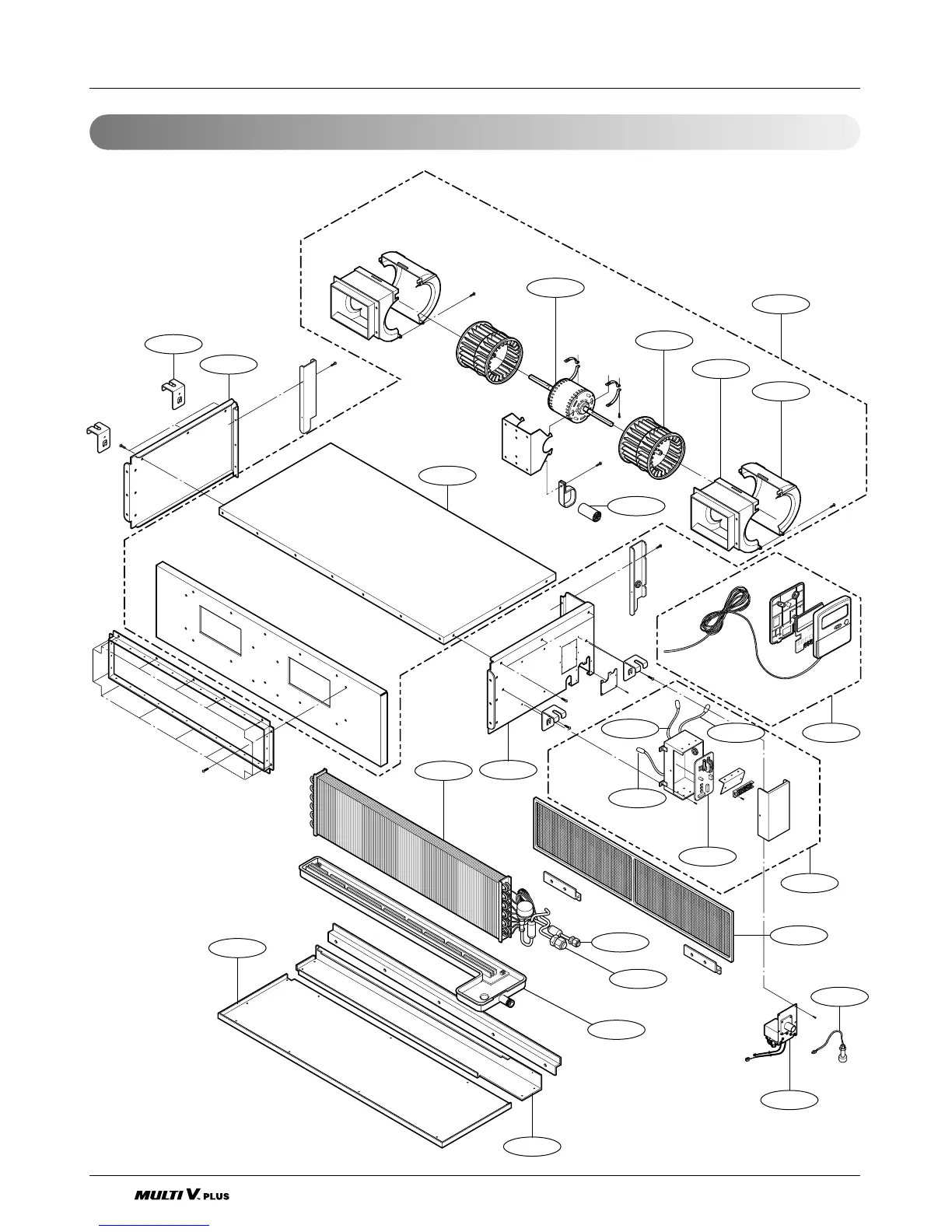 MULTI V. PLUS