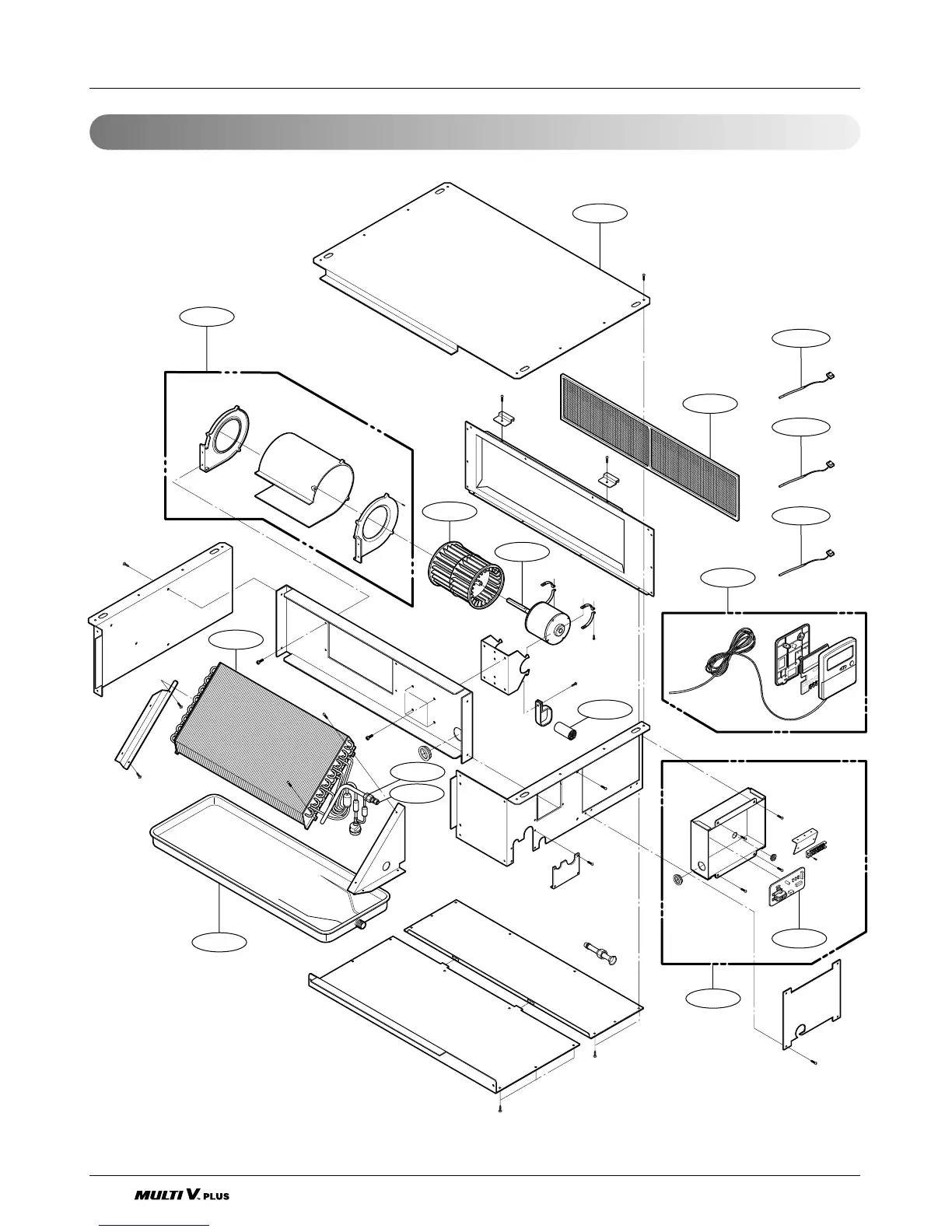 MULTI V. PLUS