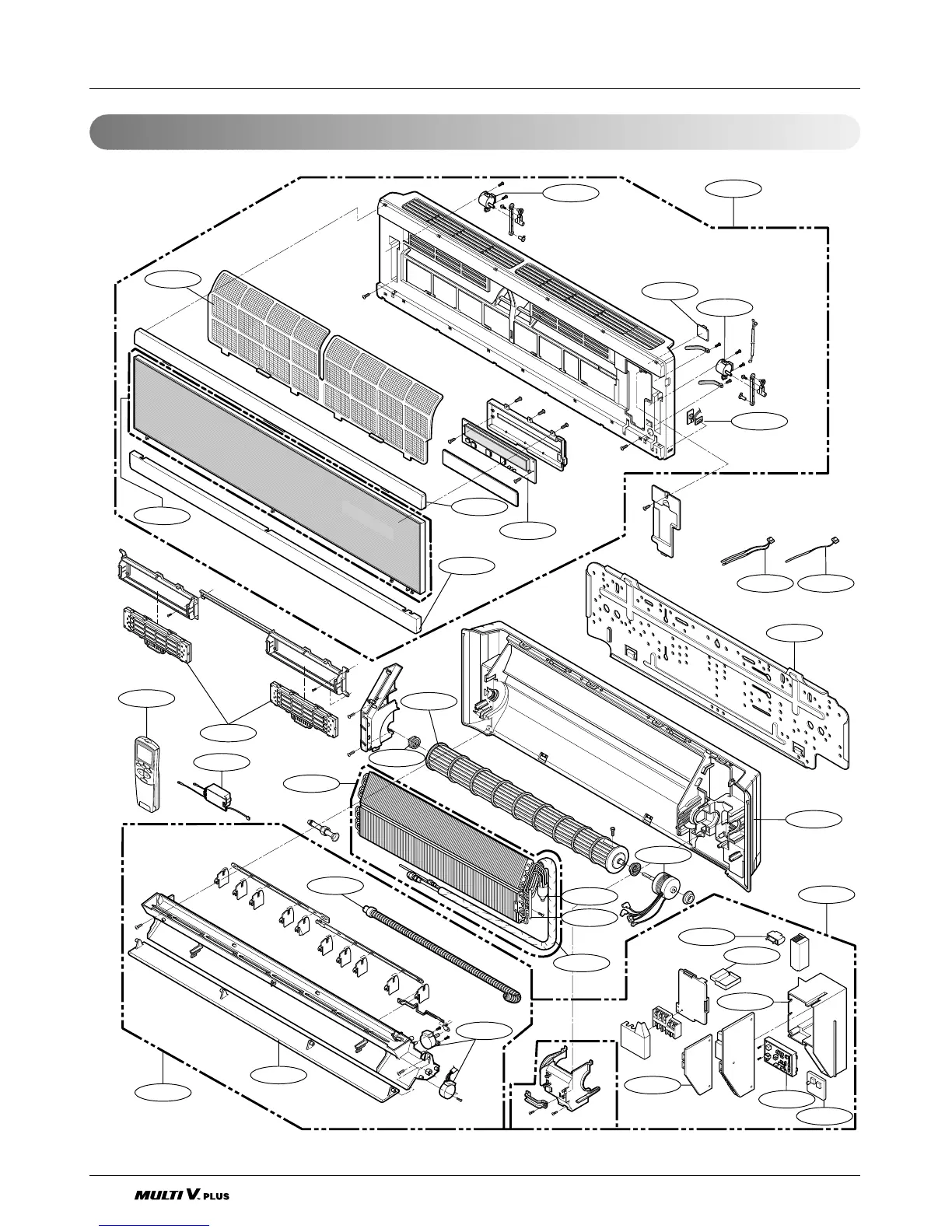 MULTI V. PLUS