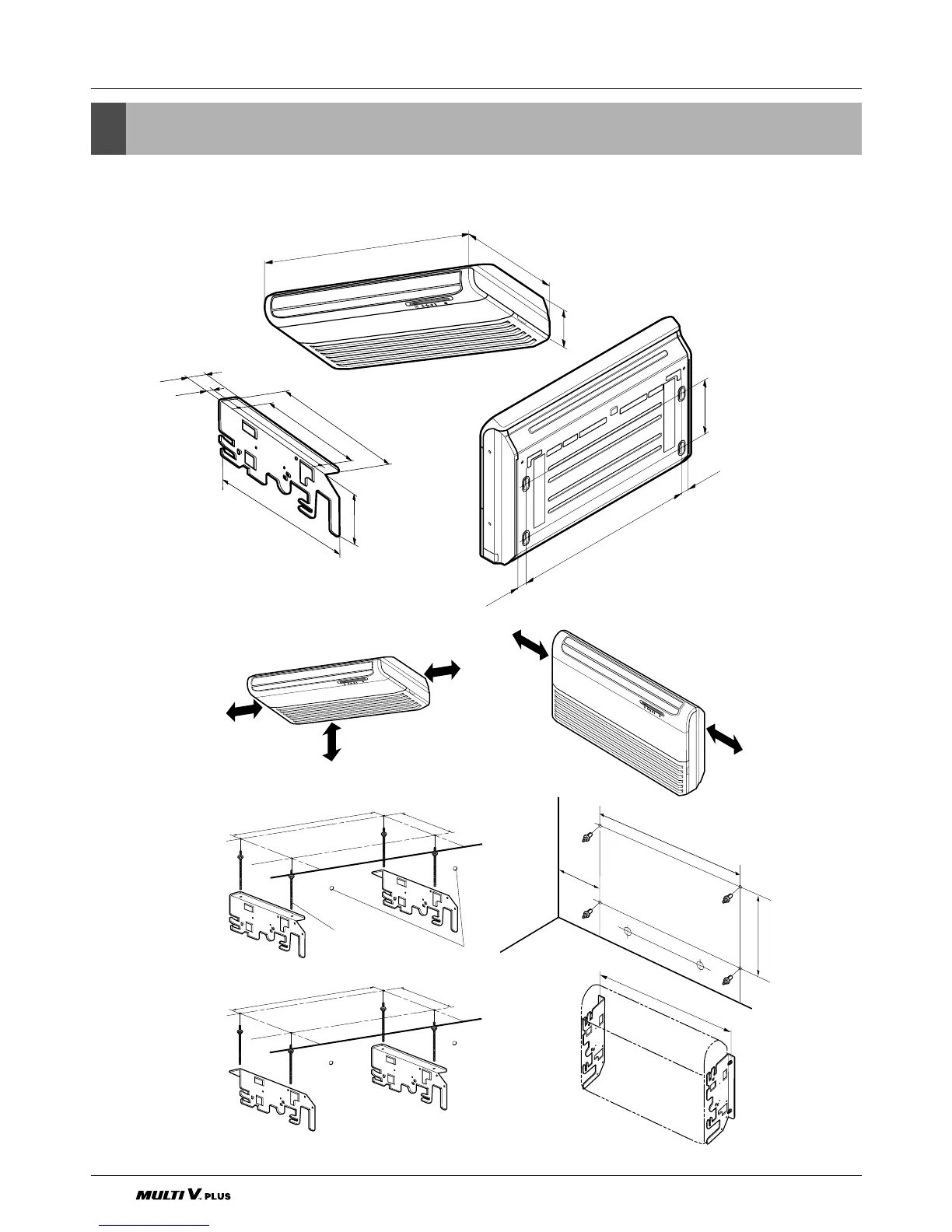 MULTI V. PLUS