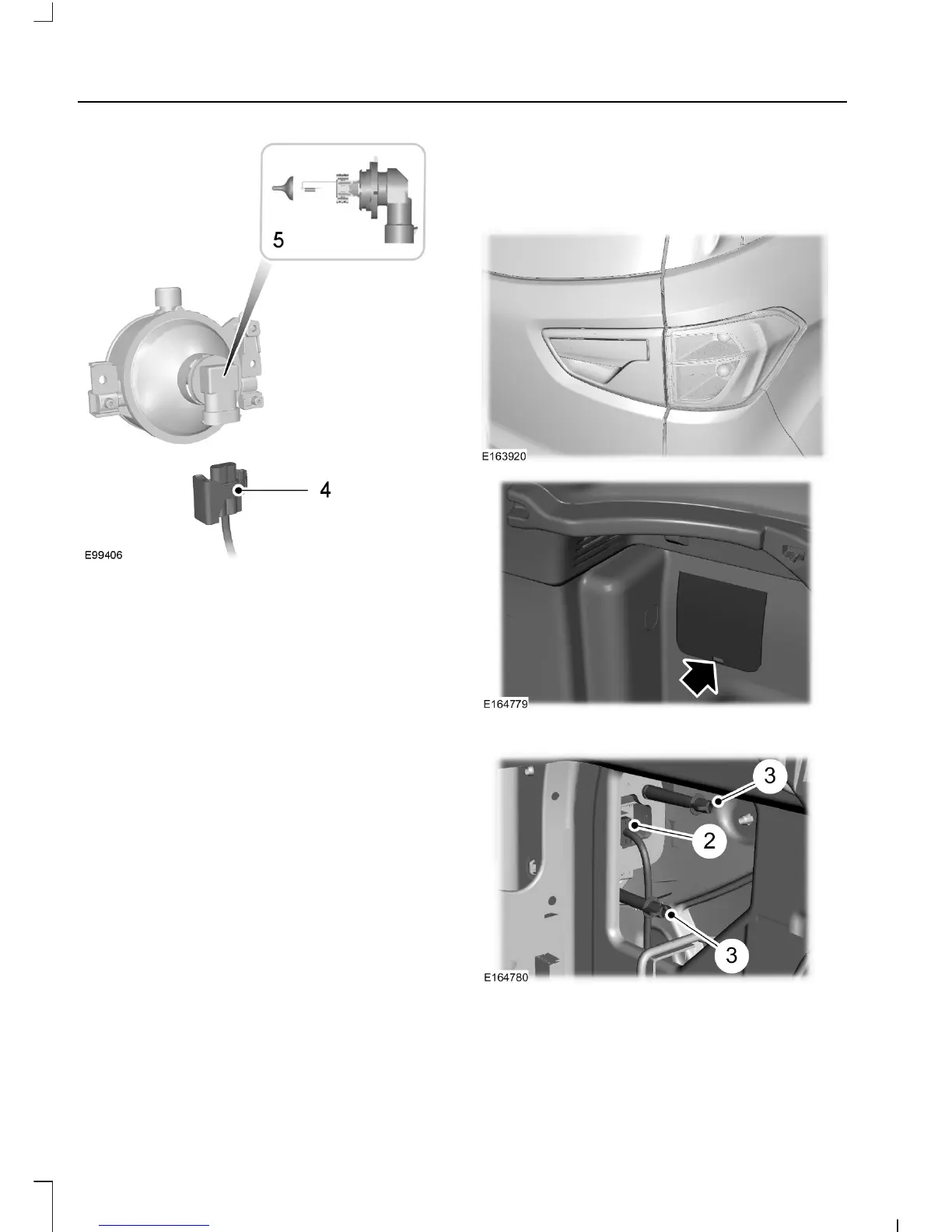 5

4

E99406

E163920

E164779

3

2

3

E164780