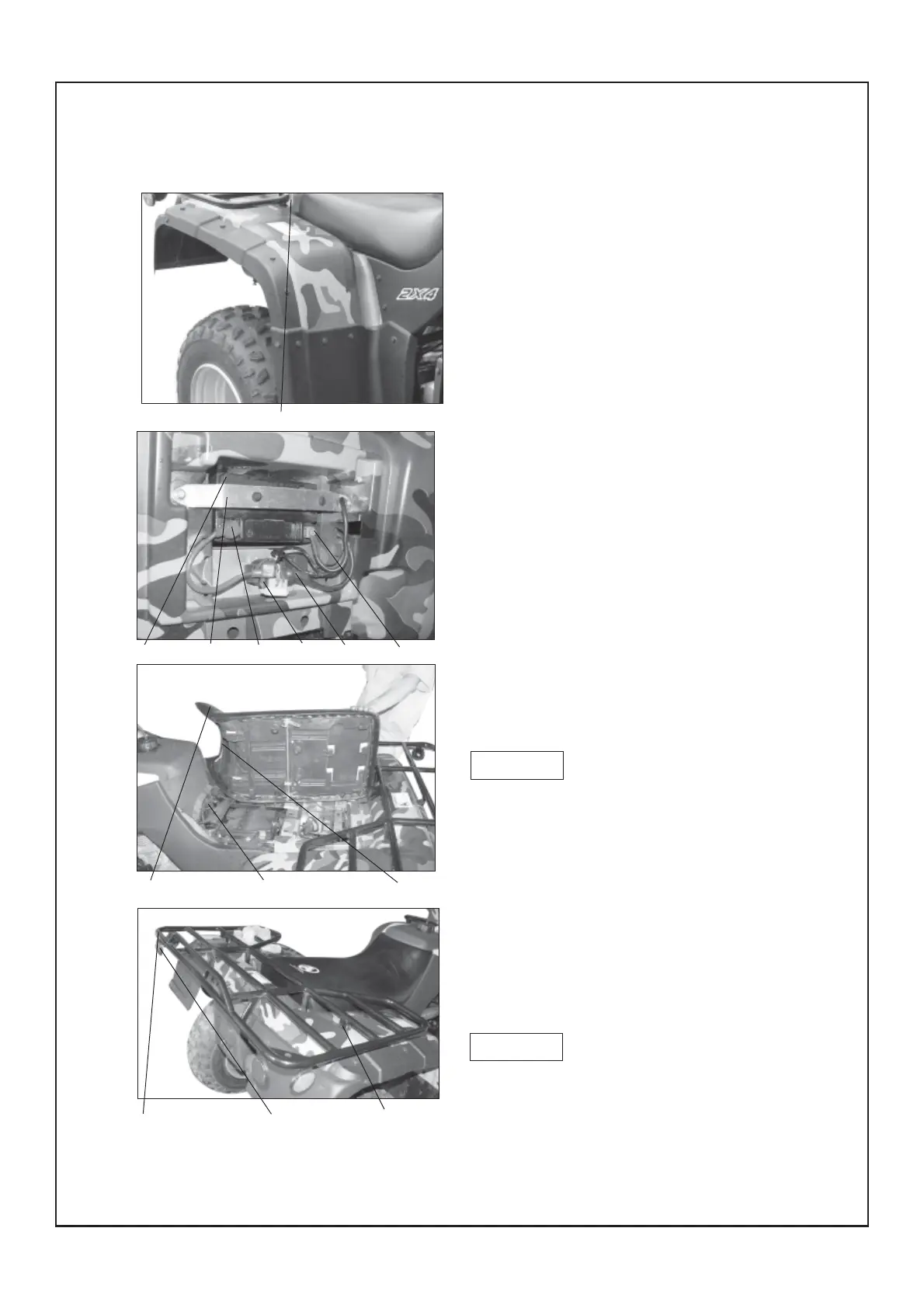 2X4