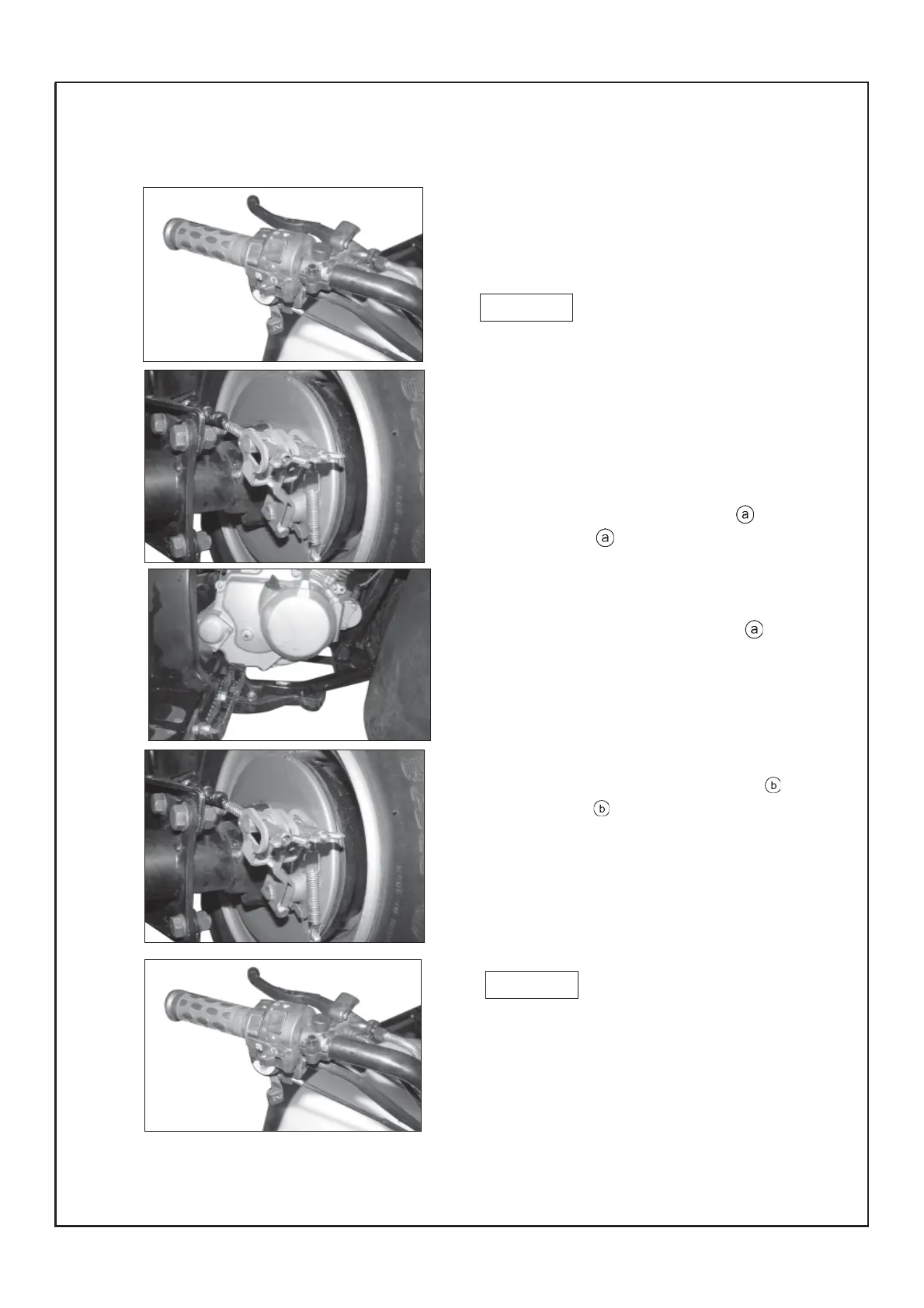 a

a

a

b

b