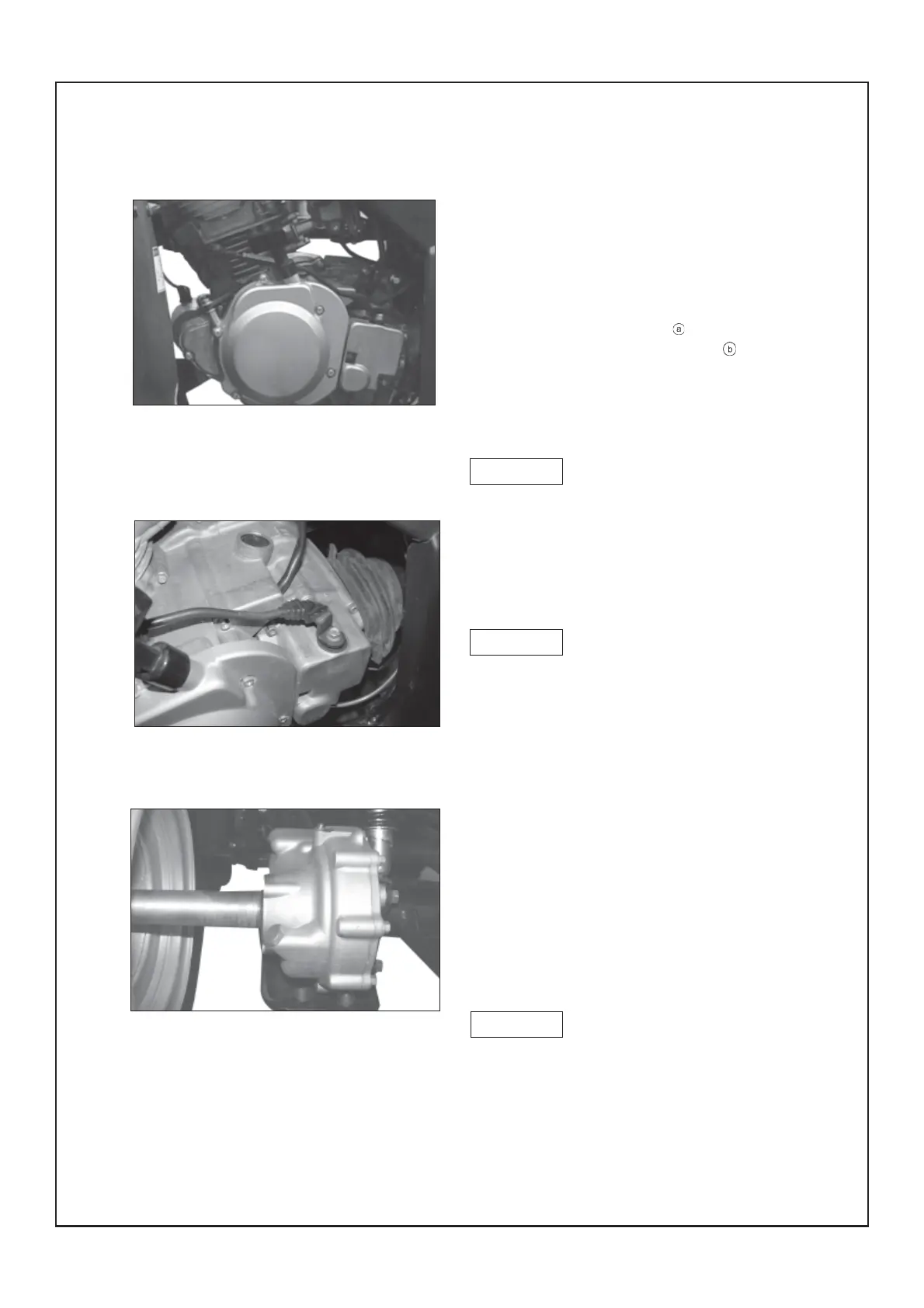 ⓐ
ⓑ