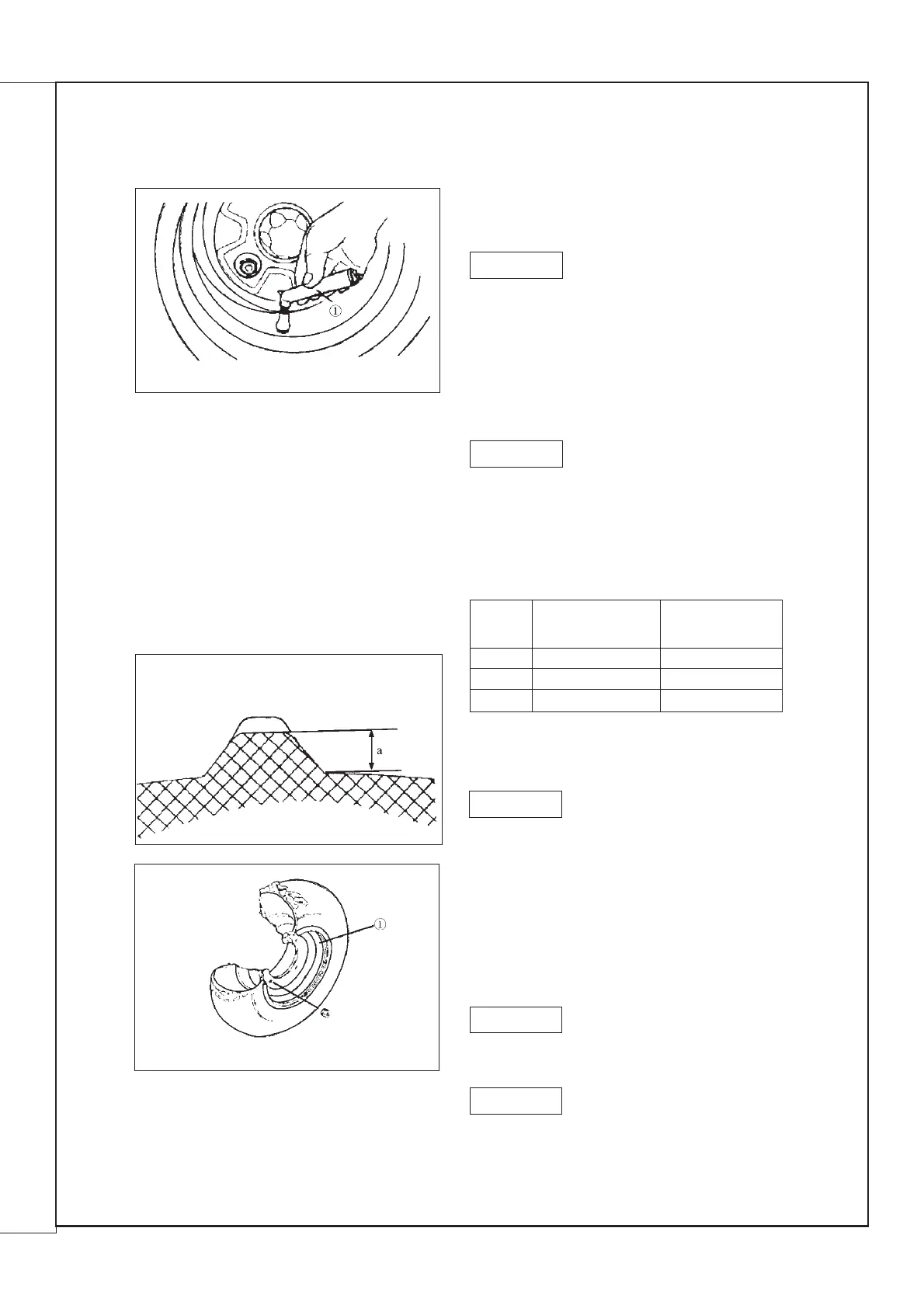 ①

a

①