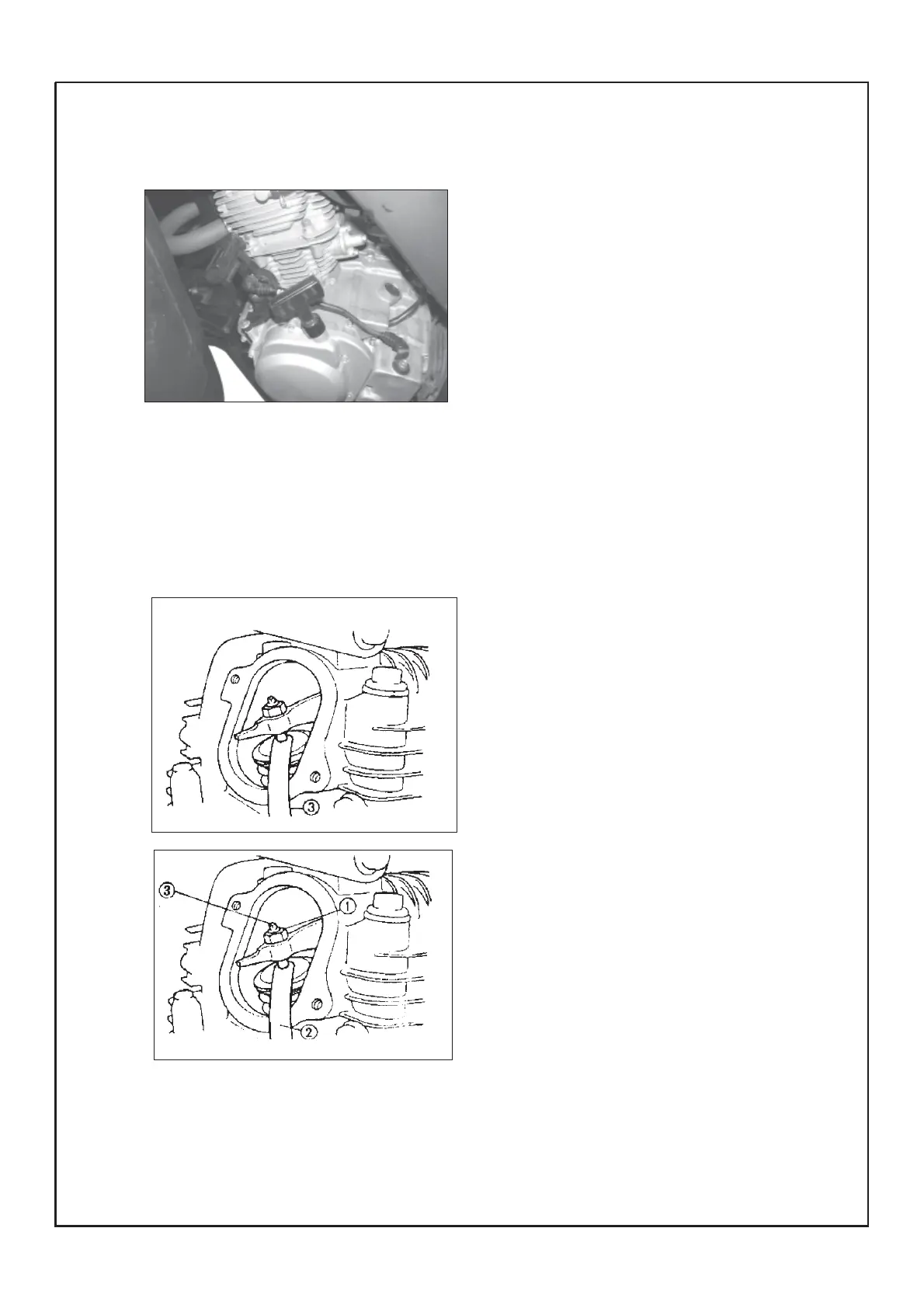 ③

③
①
②