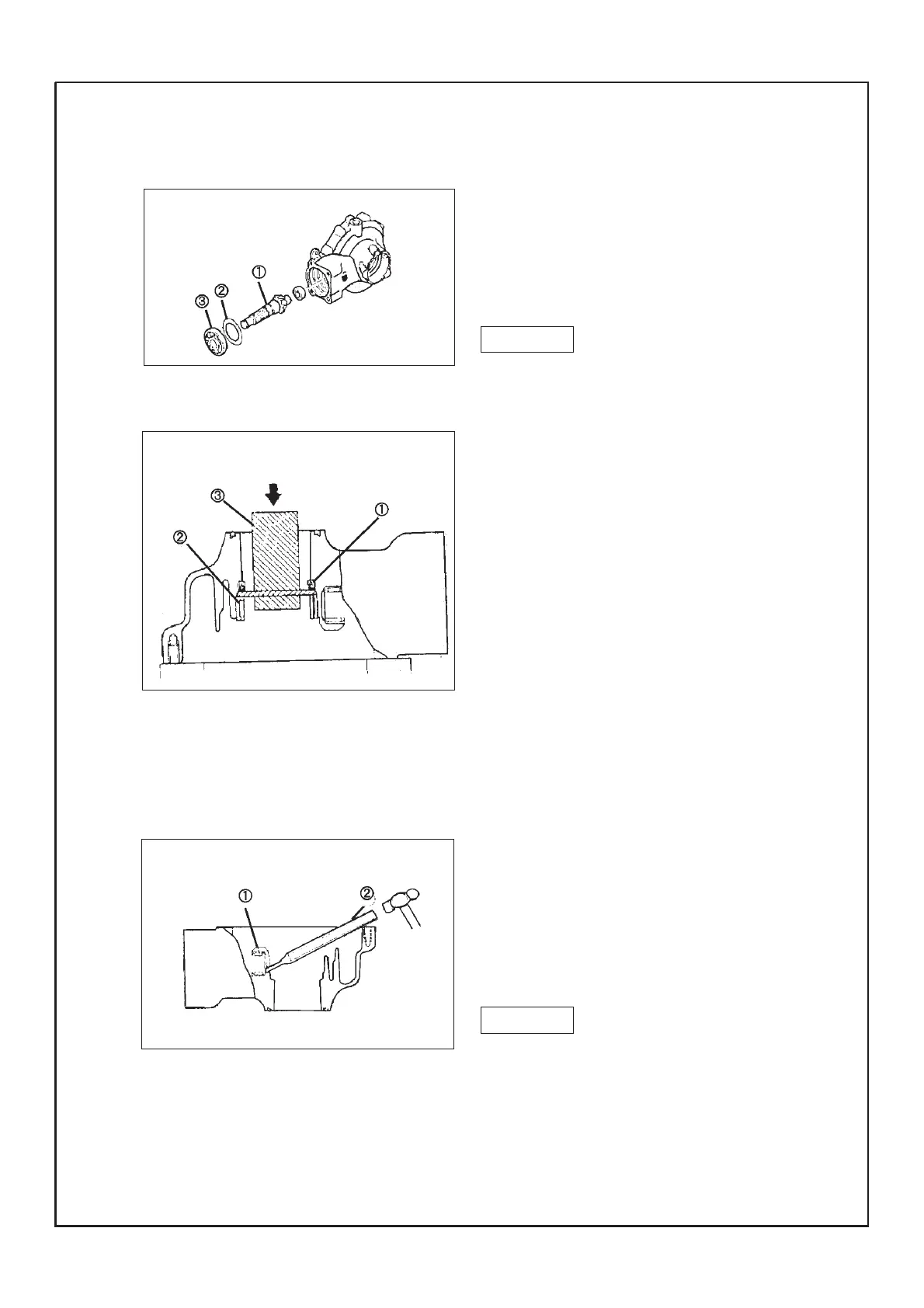 ③ ② ①

③ ①
②

① ②