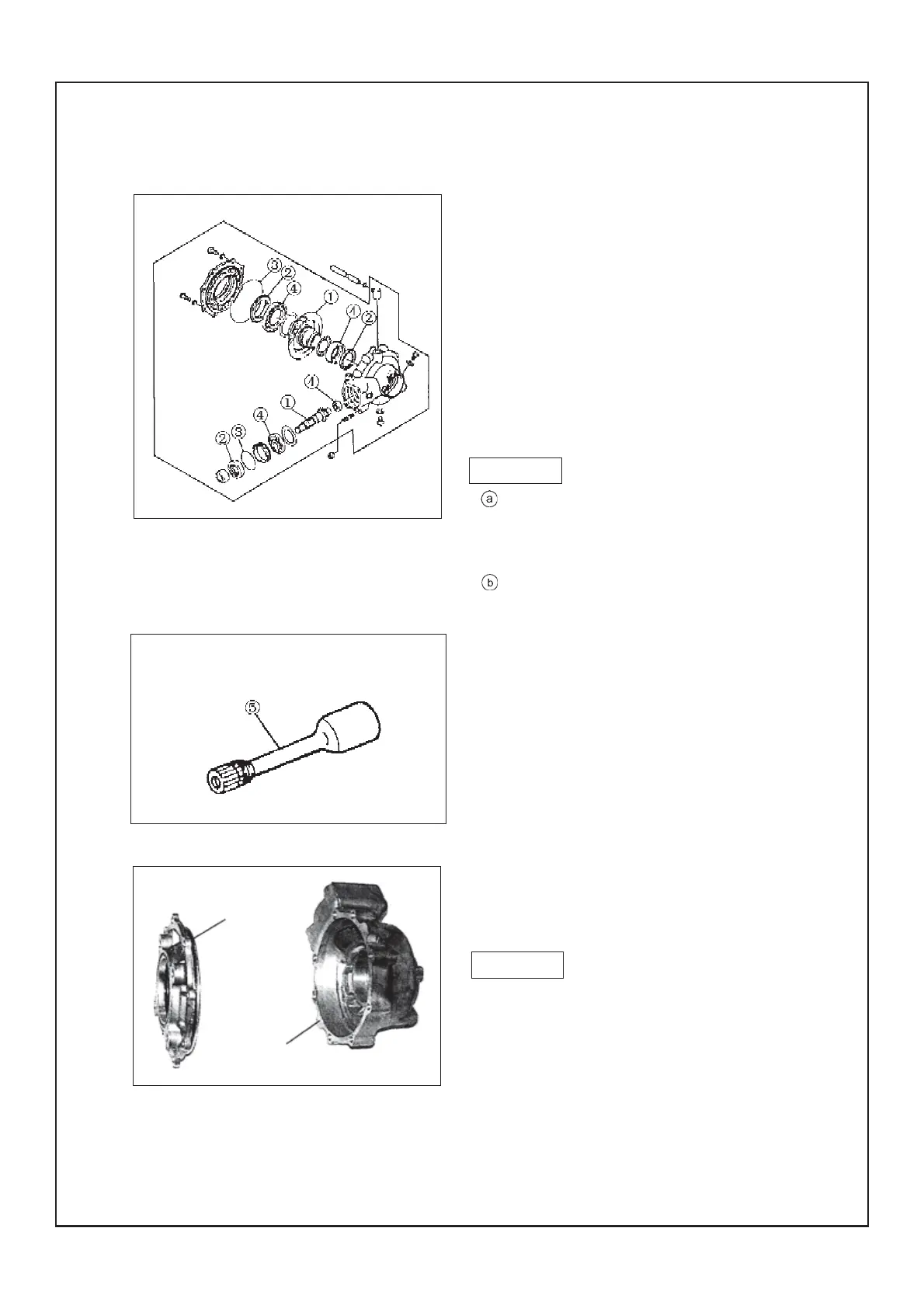 ③ ② ④ ① ④ ② ④ ① ④ ② ③

ⓐ

ⓑ

⑤