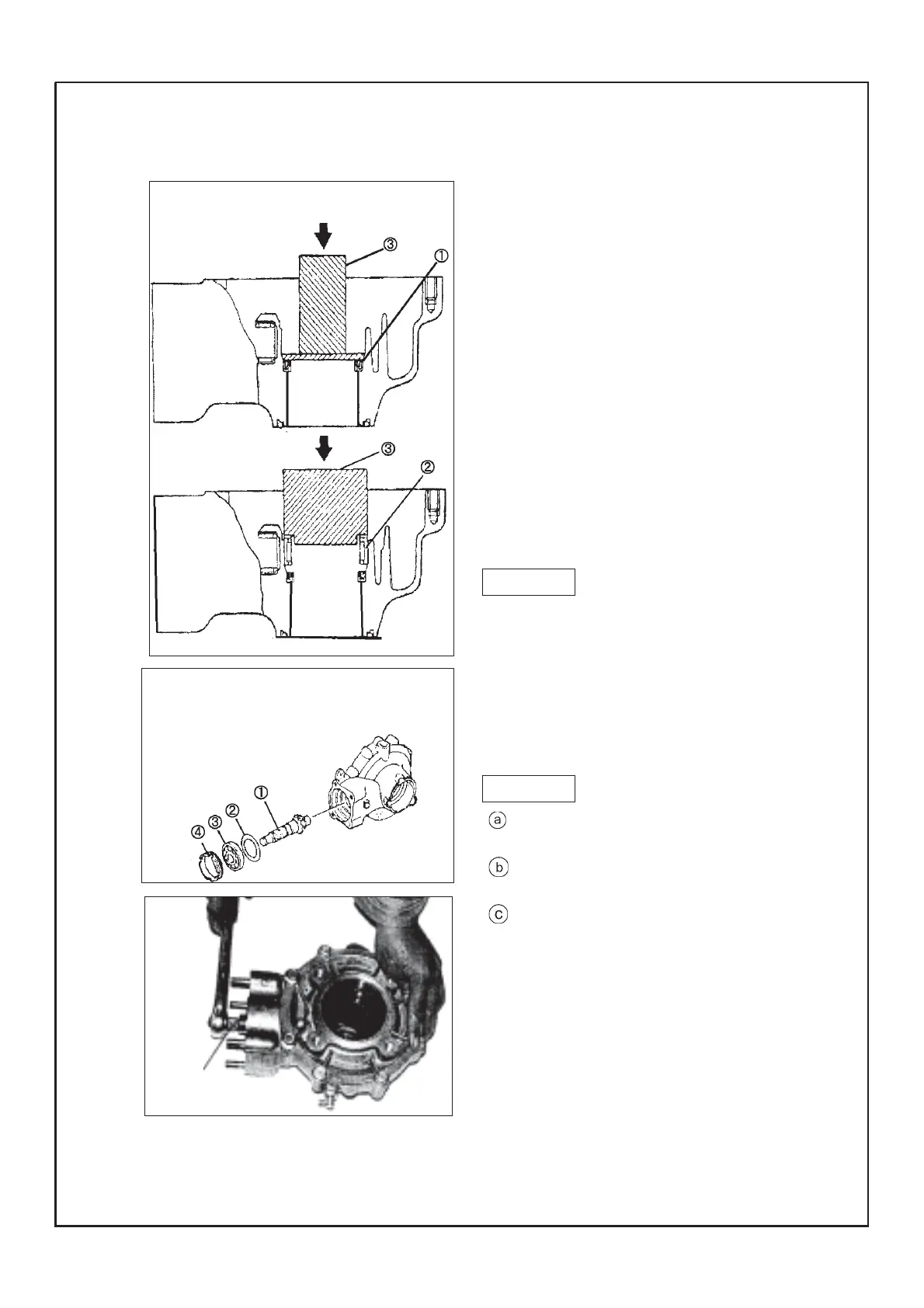 ③
①
③
②
①
②
③
④
ⓐ
ⓑ
ⓒ