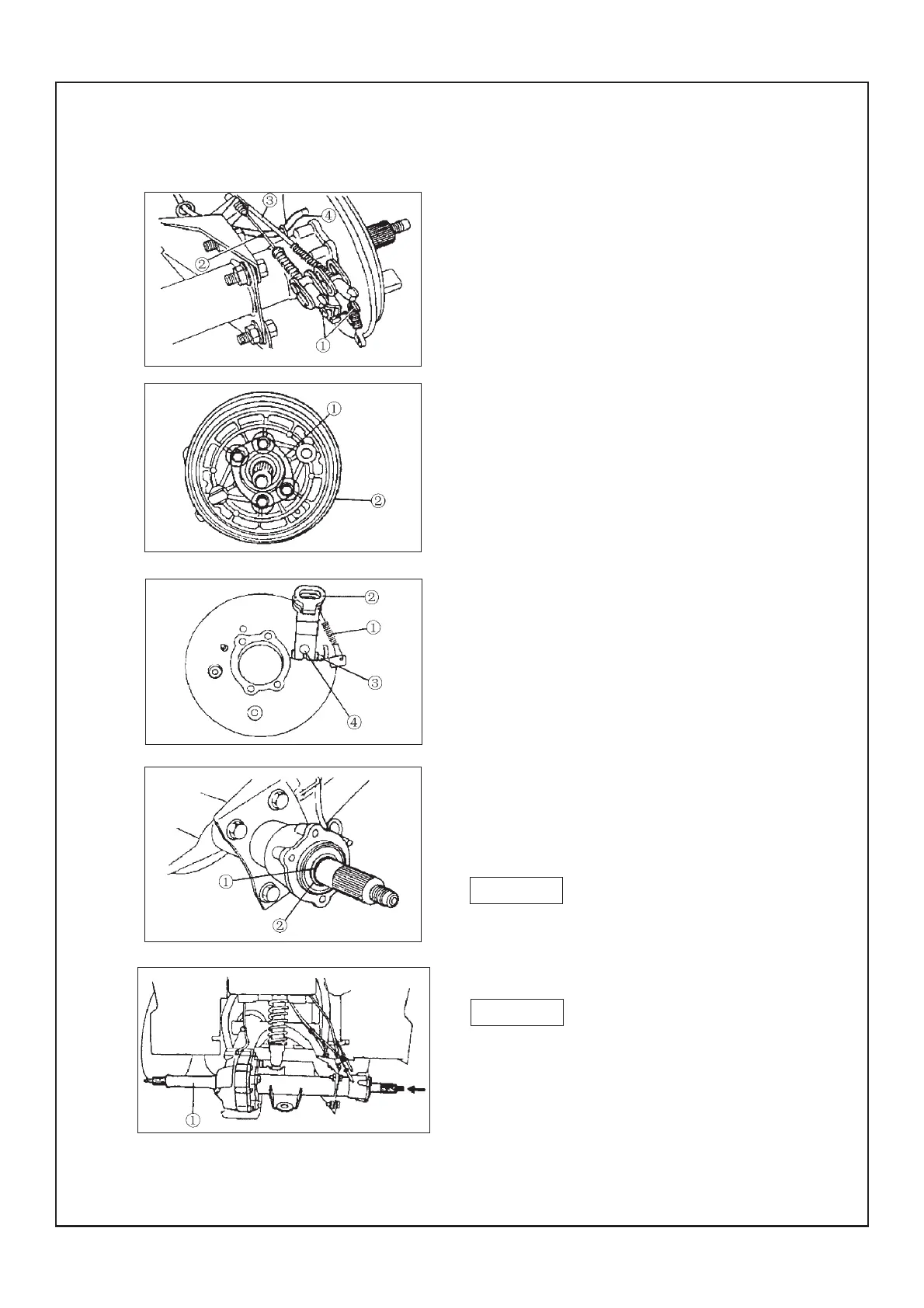 ③
④
②
①

①
②

②
①
③
④

①
②

①