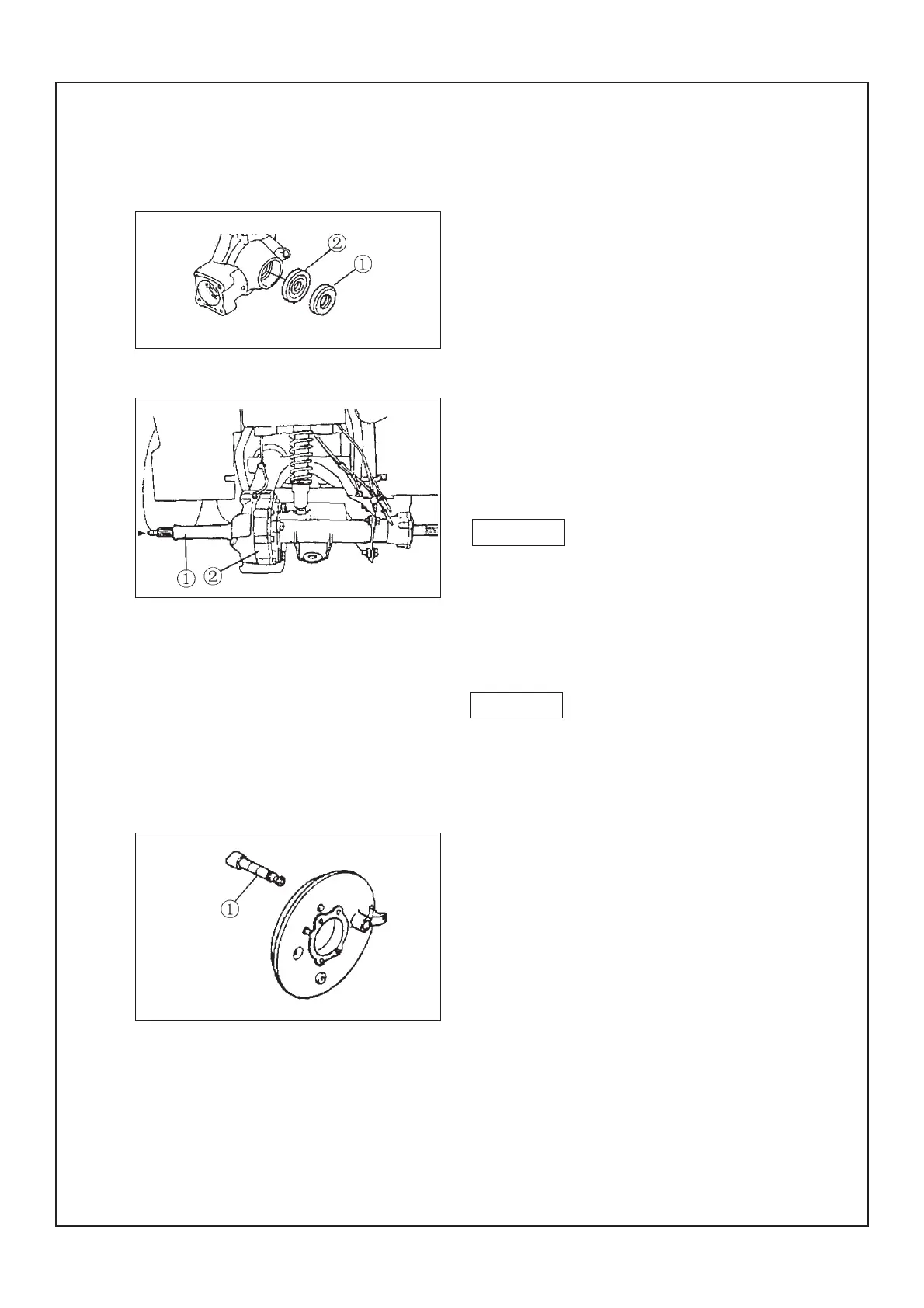 ②
①

① ②

①