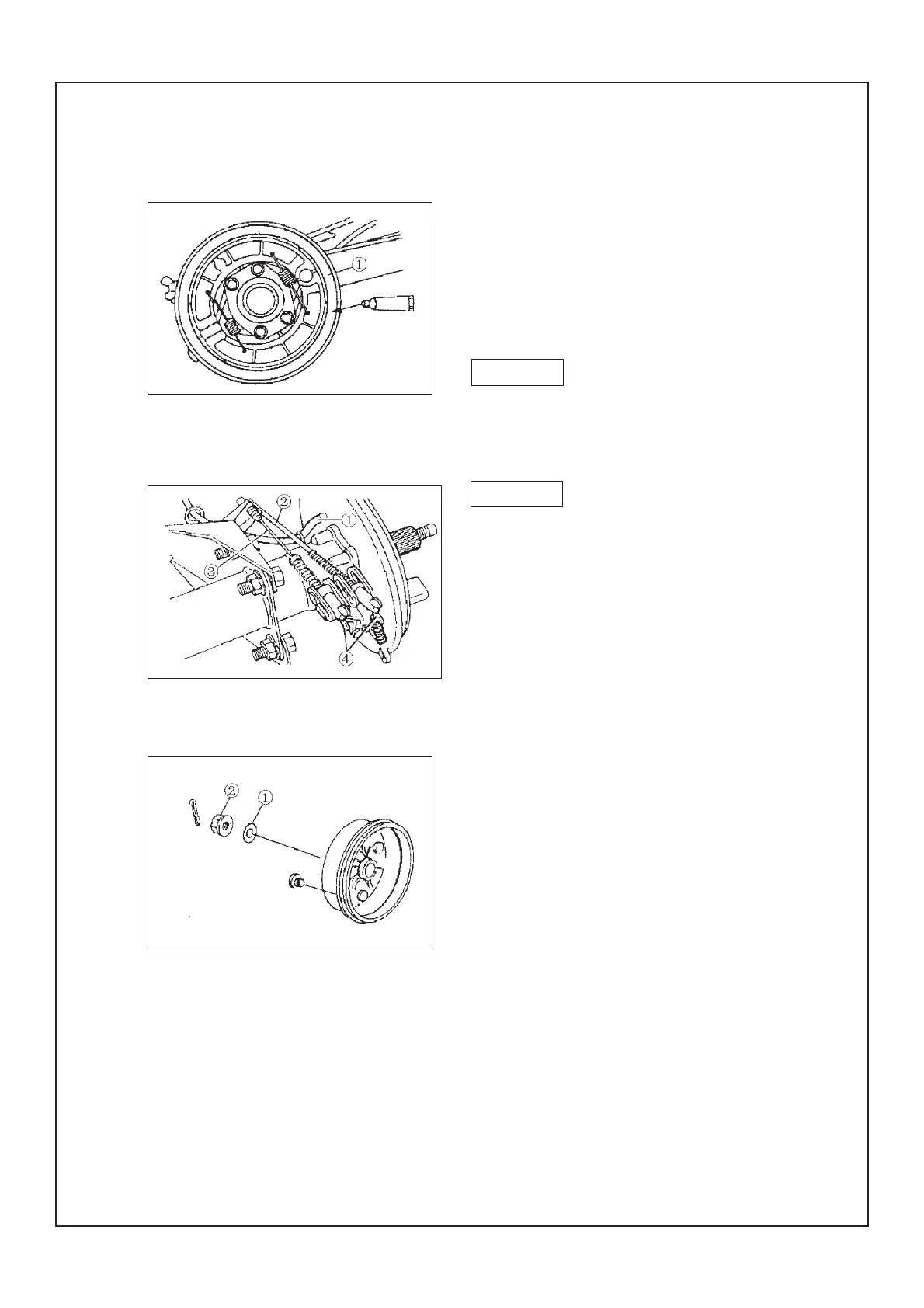 ①

②
①
③
④

②
①