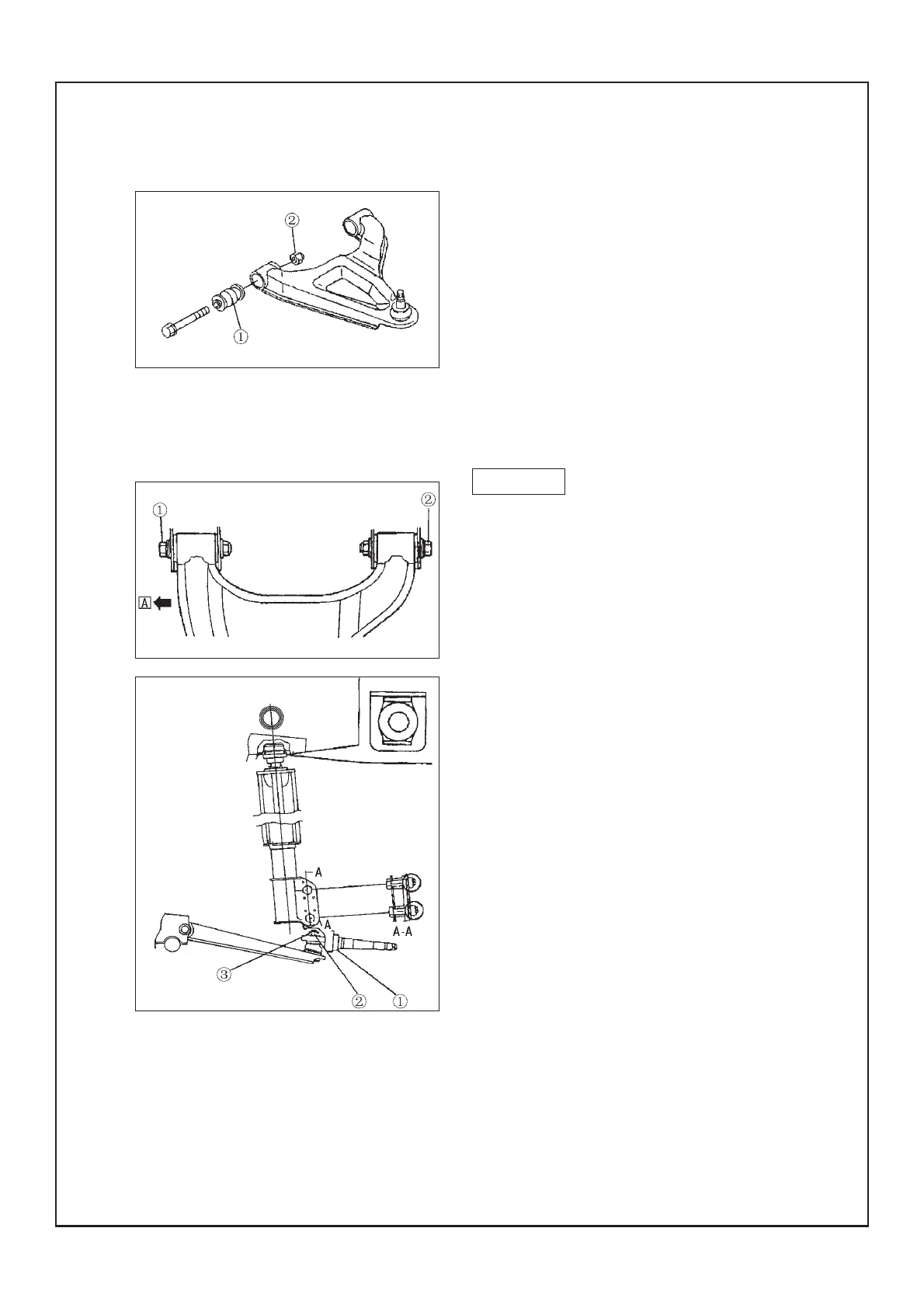 ②

①

①

②

A

A

A

A-A

③

②

①