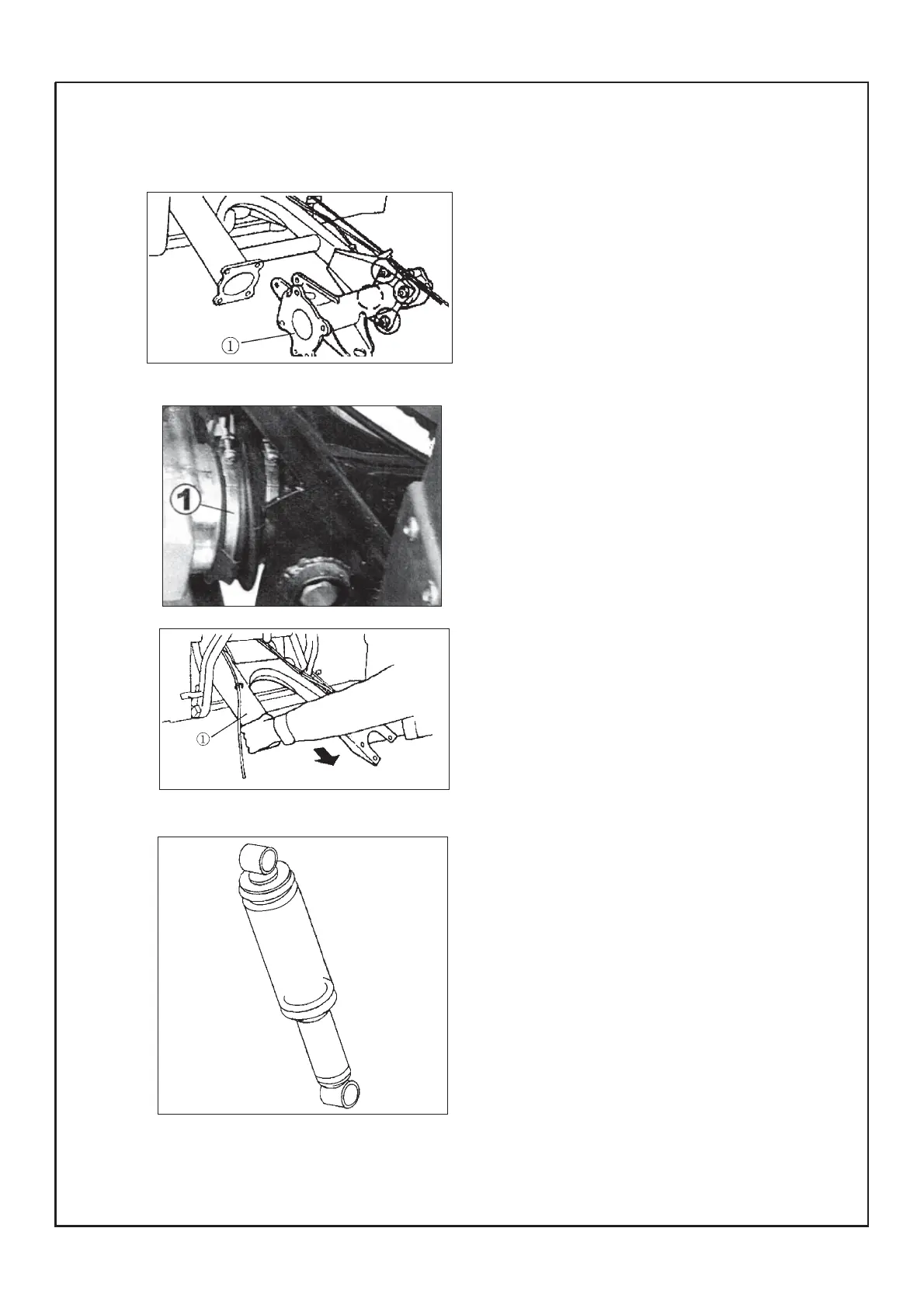 ①

1

①