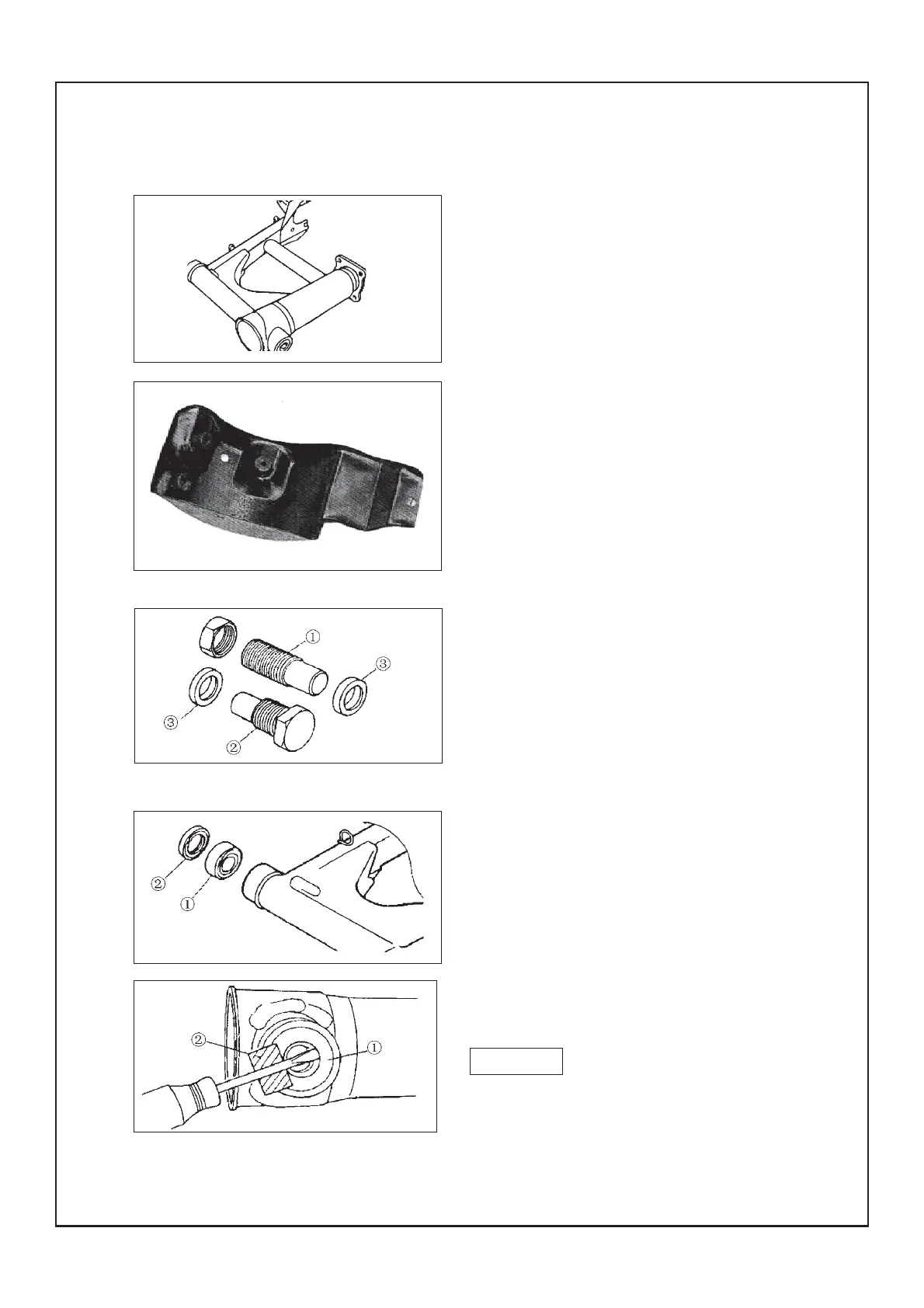 ①
③
③
②

②
①

②
①