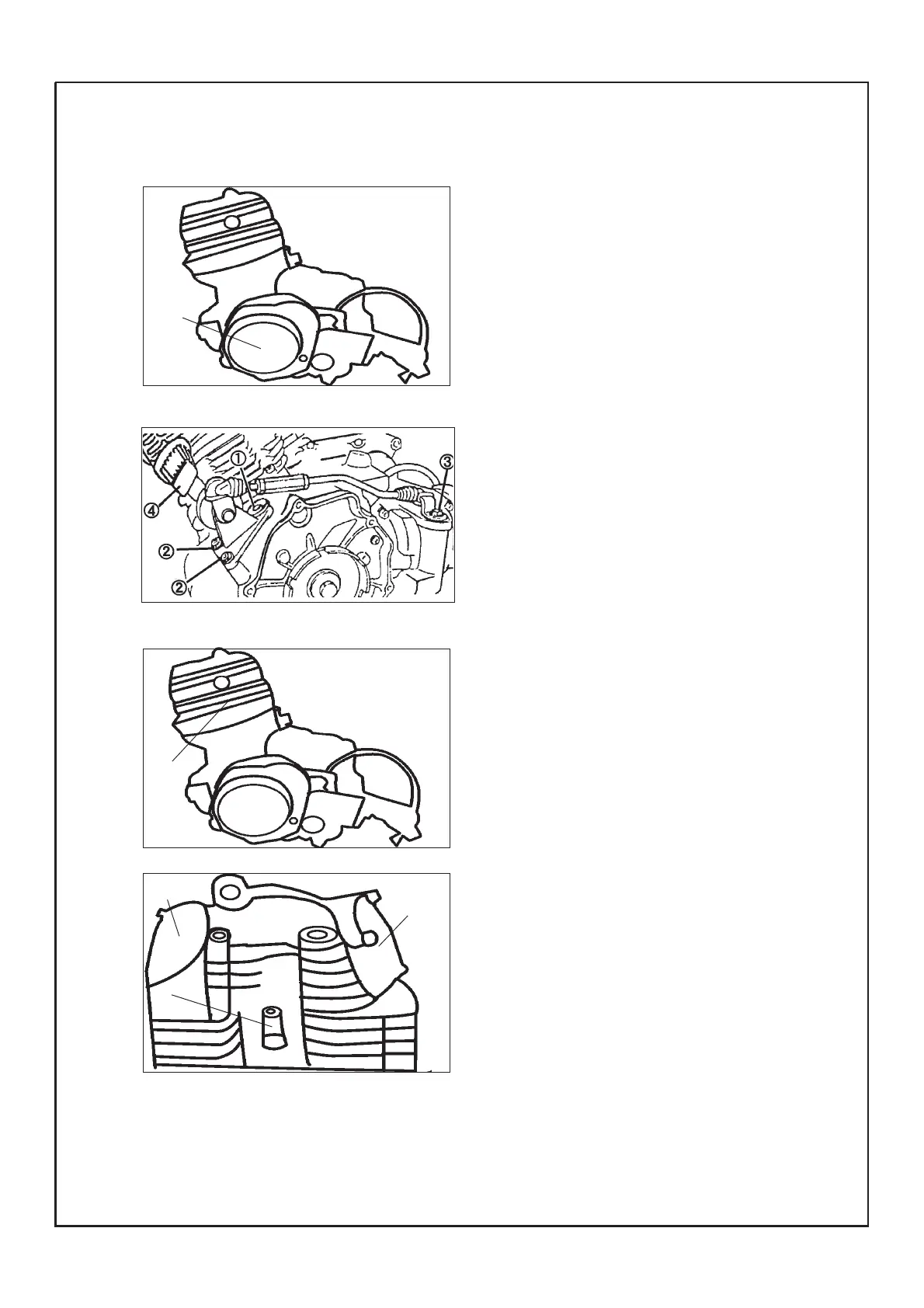 ①
③
④
②
②