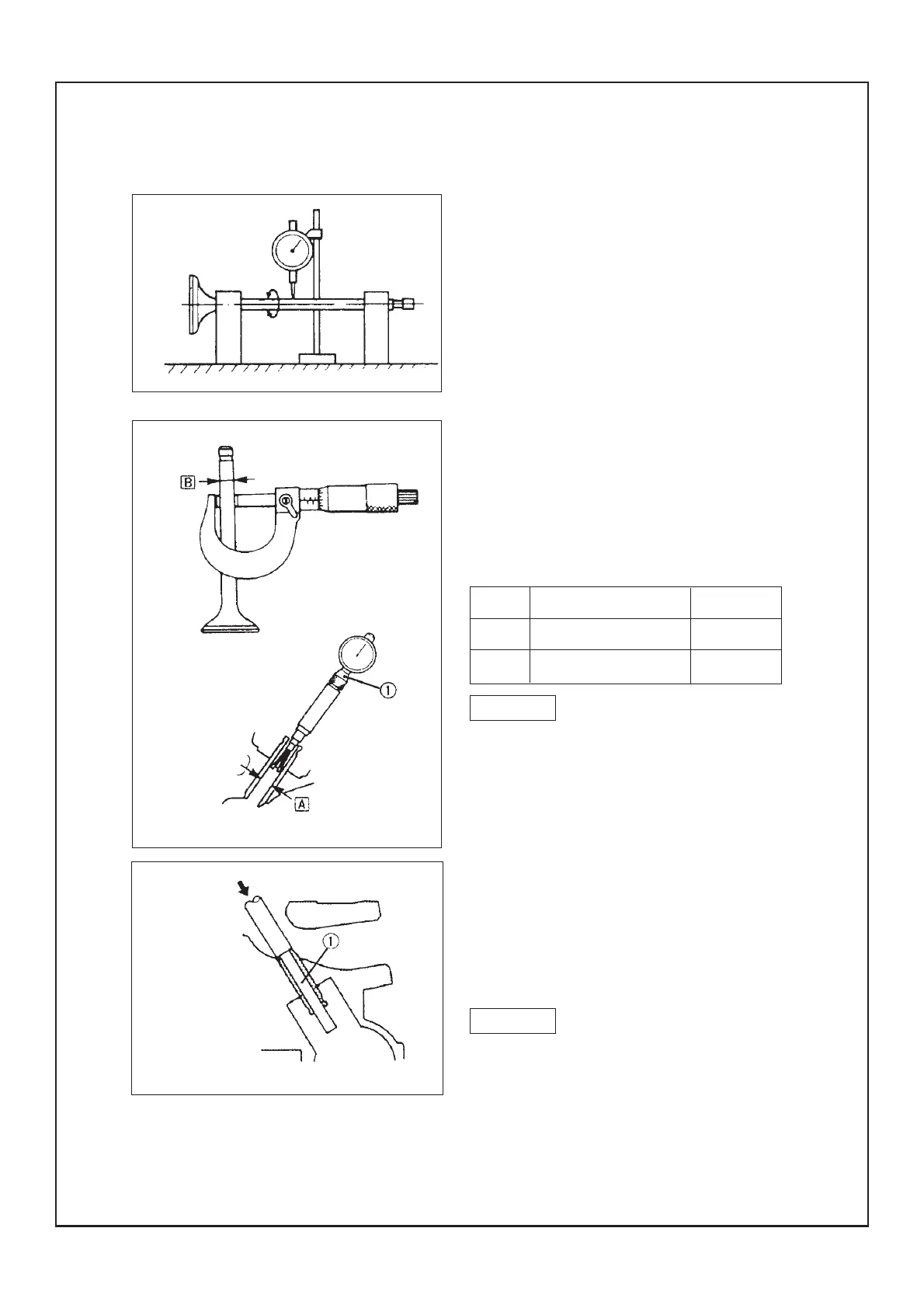 B

①

A

①