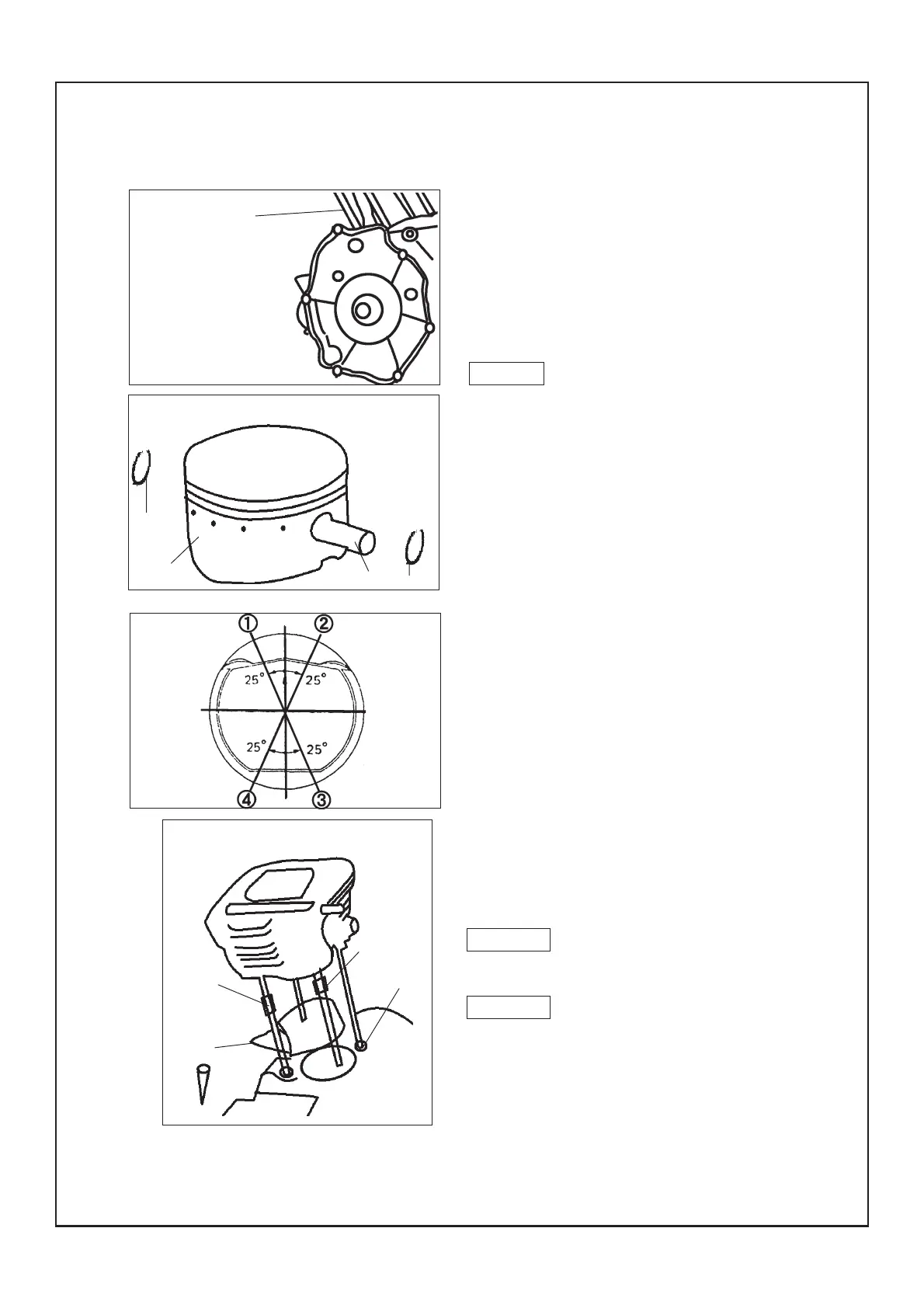 ①
②
25°
25°
25°
25°
④
③