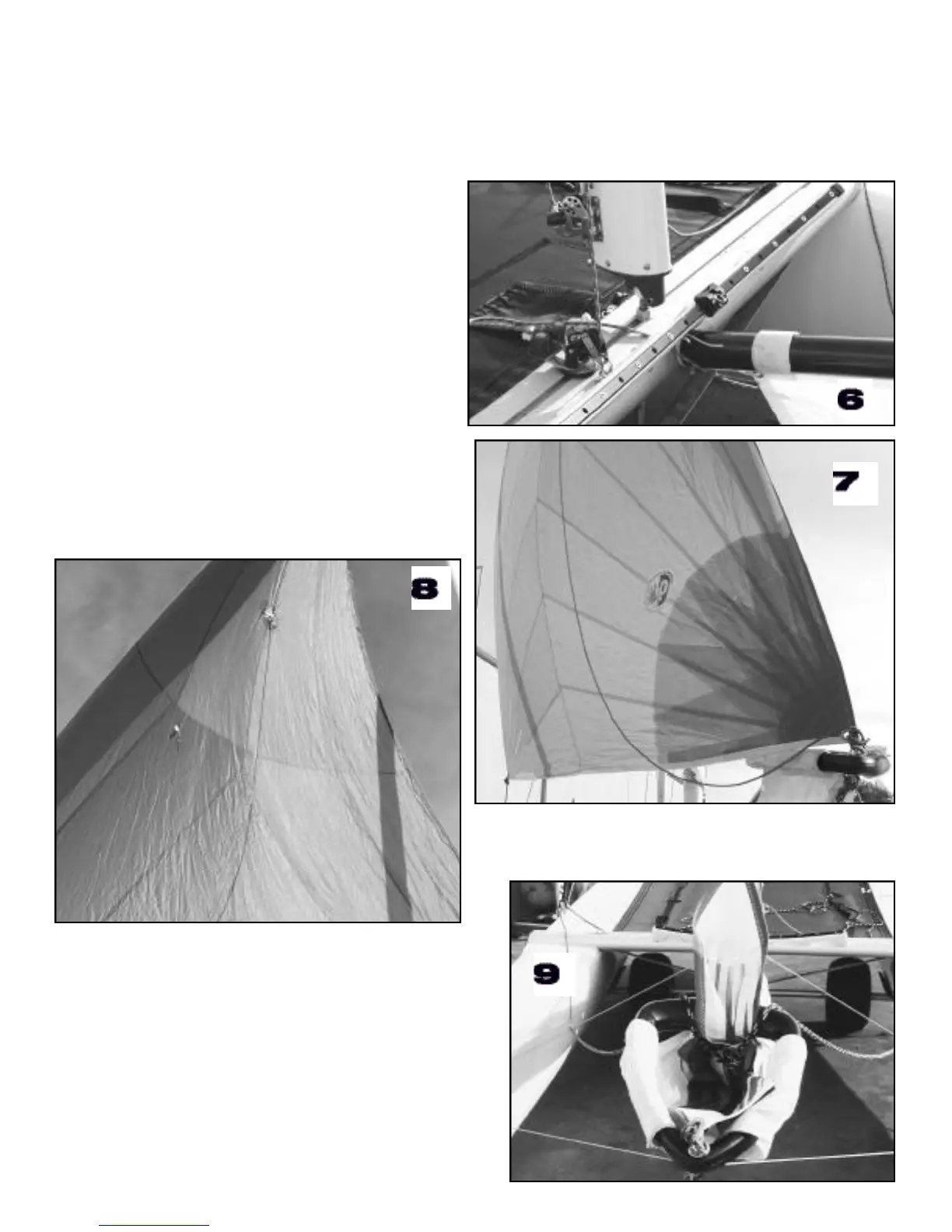 6

7

8

9