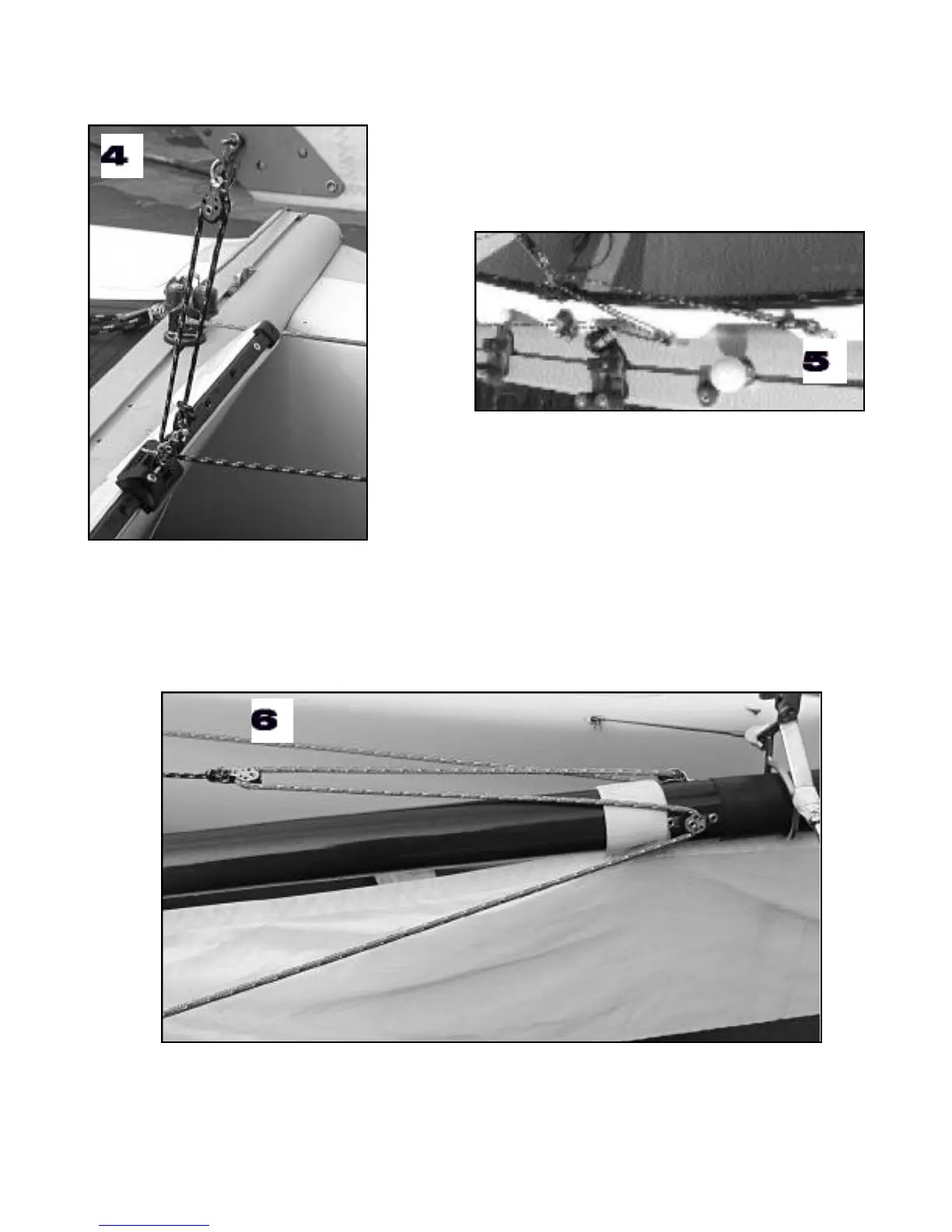 4

5

6