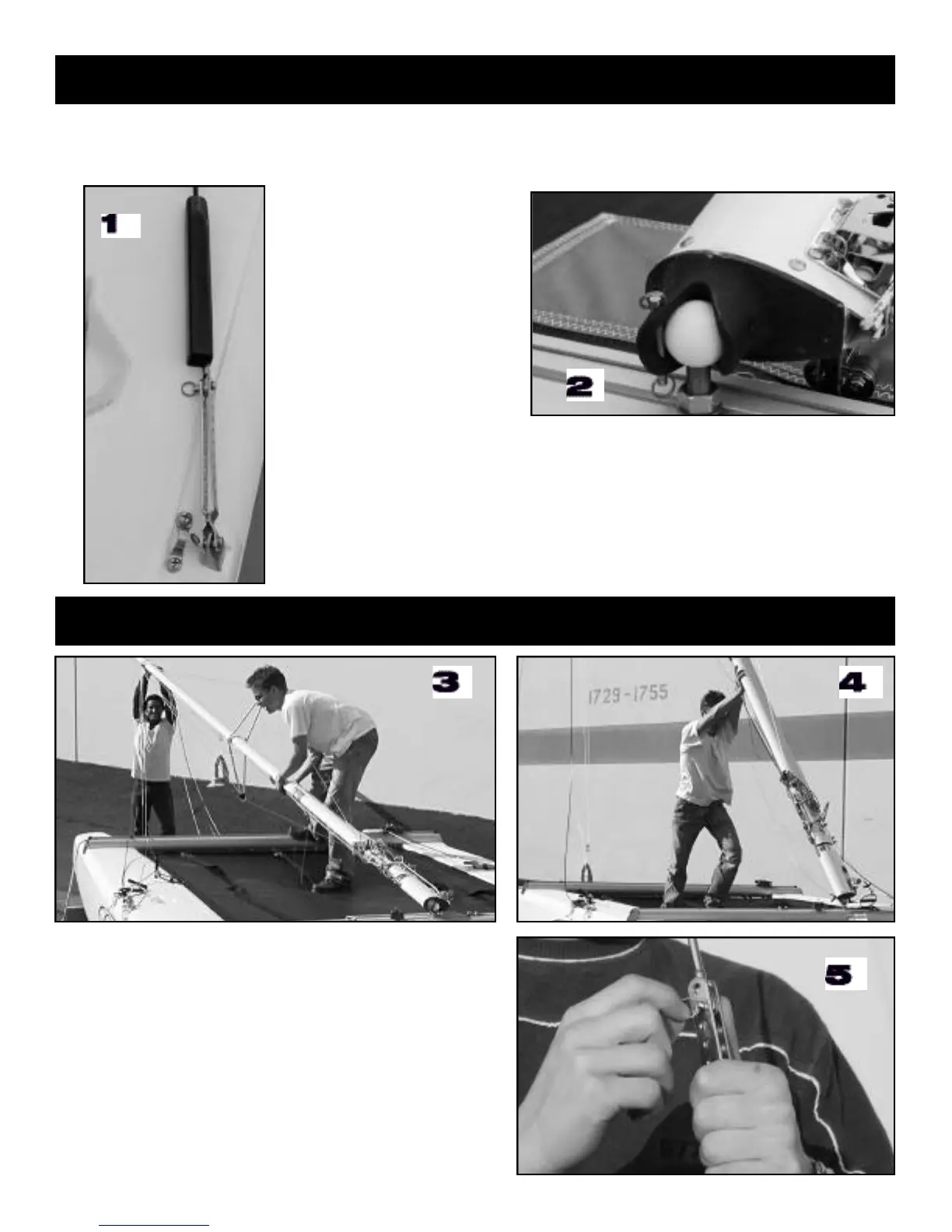 1

2

3

1729-1755

4

5