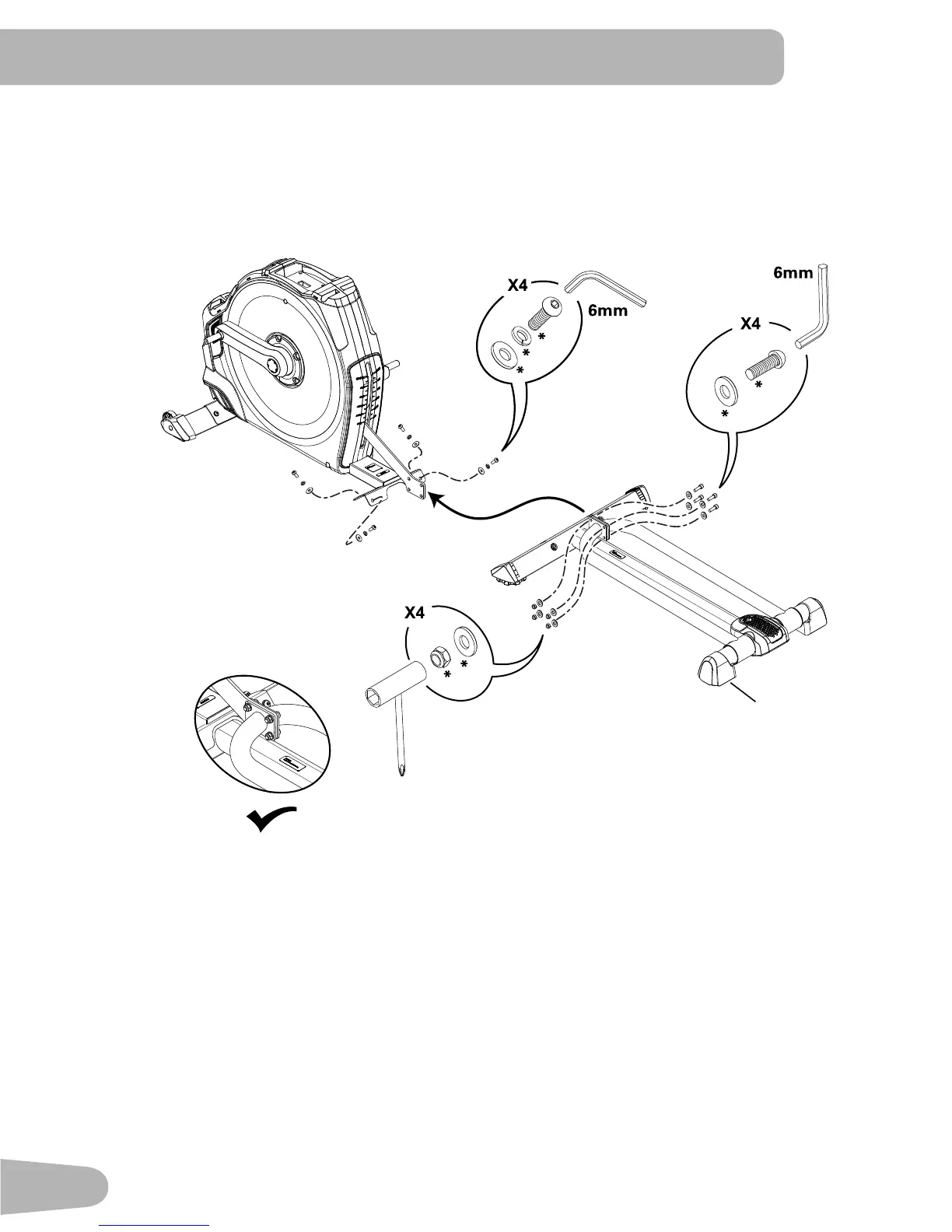 X4

6mm

*

*

*

6mm

X4

*

*

X4

*

*