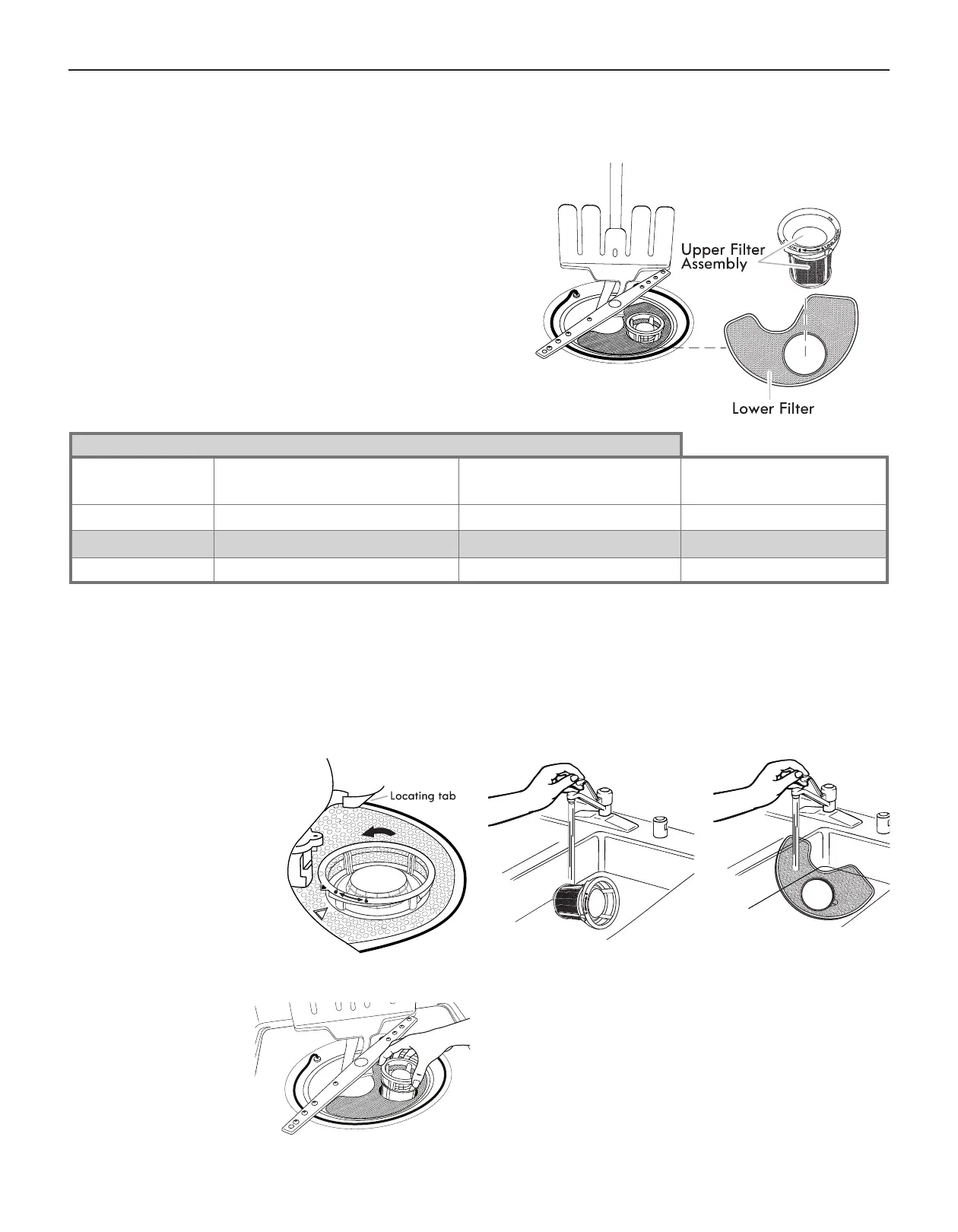 Upper Filter Assembly

Lower Filter

Locating tab