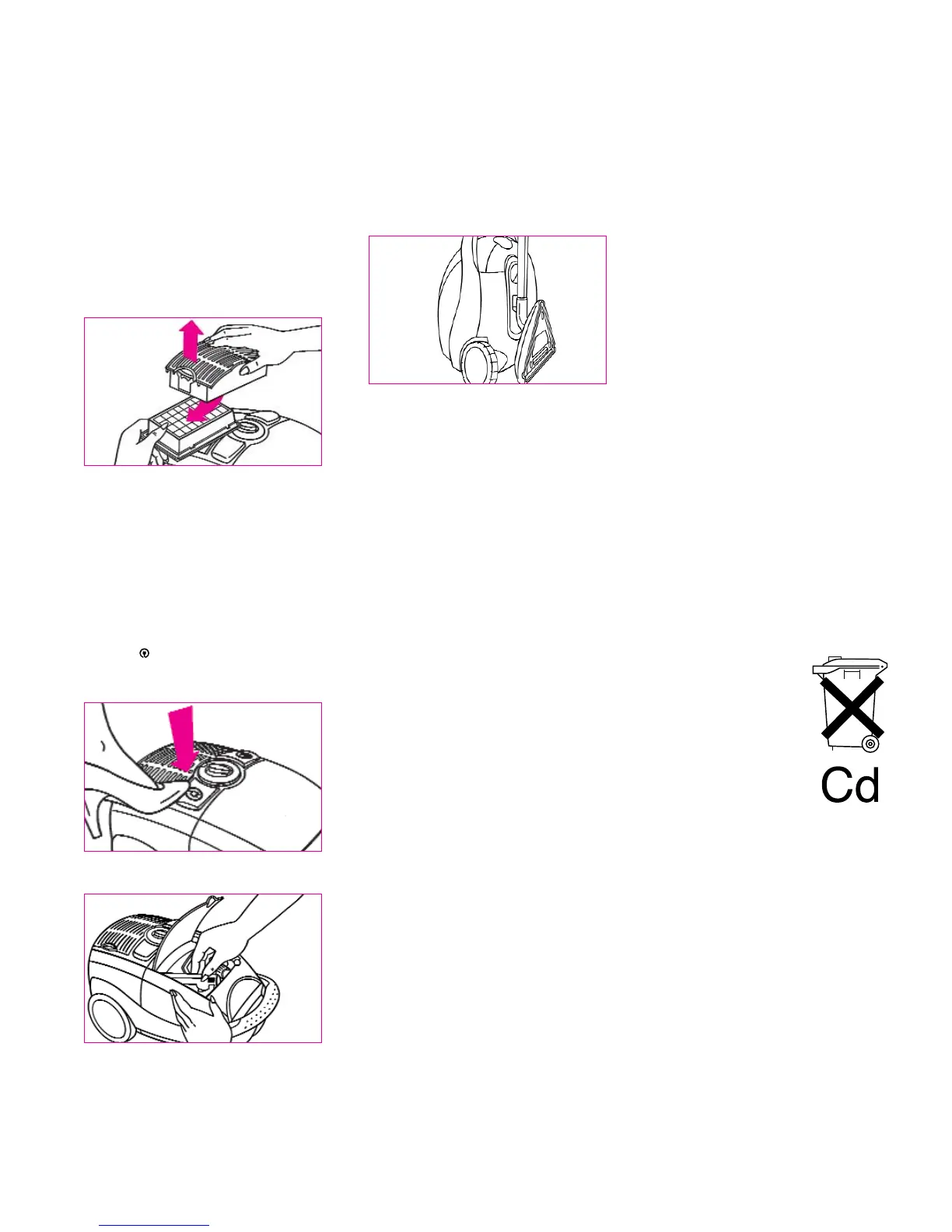 Cd