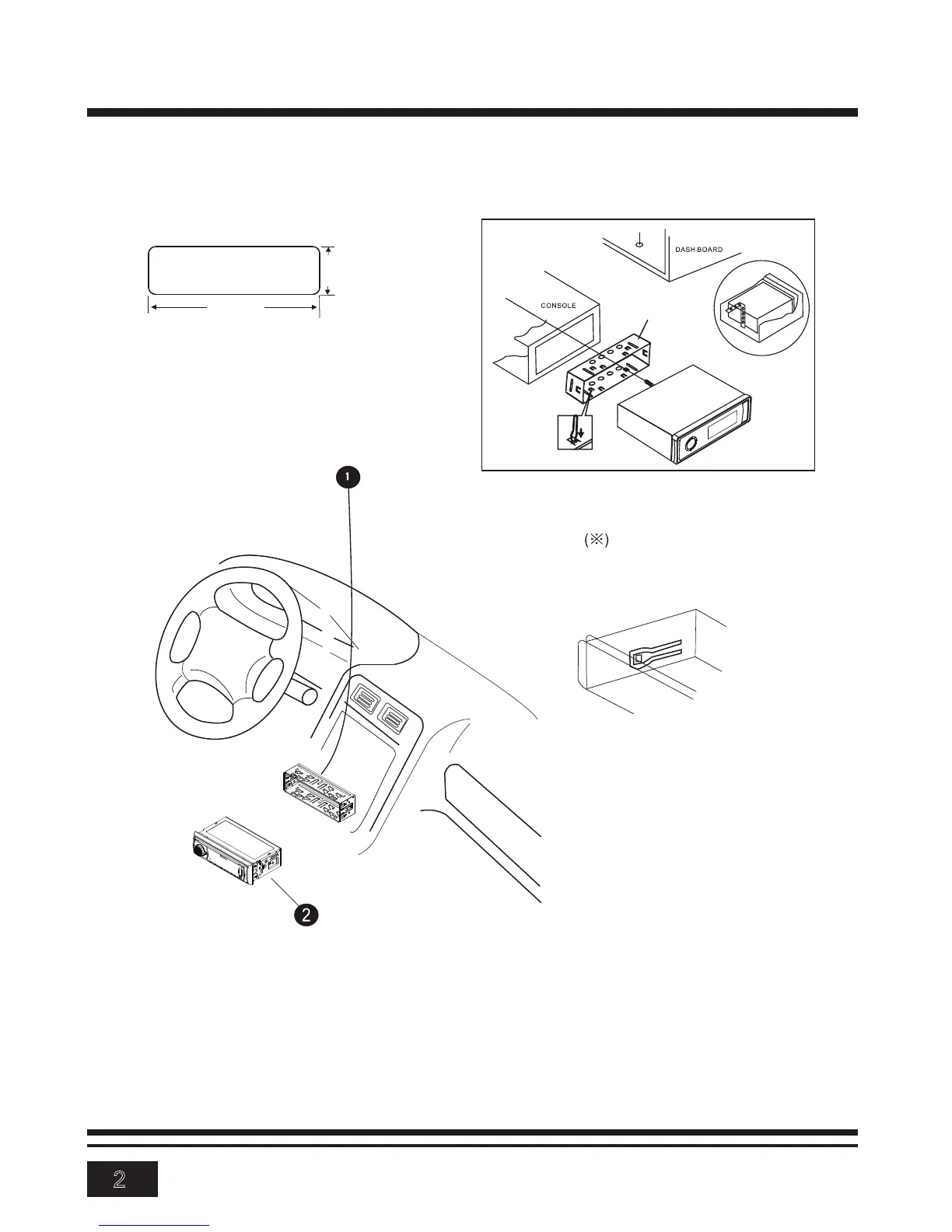 DASH BOARD

CONSOLE

1

(※)

2

2