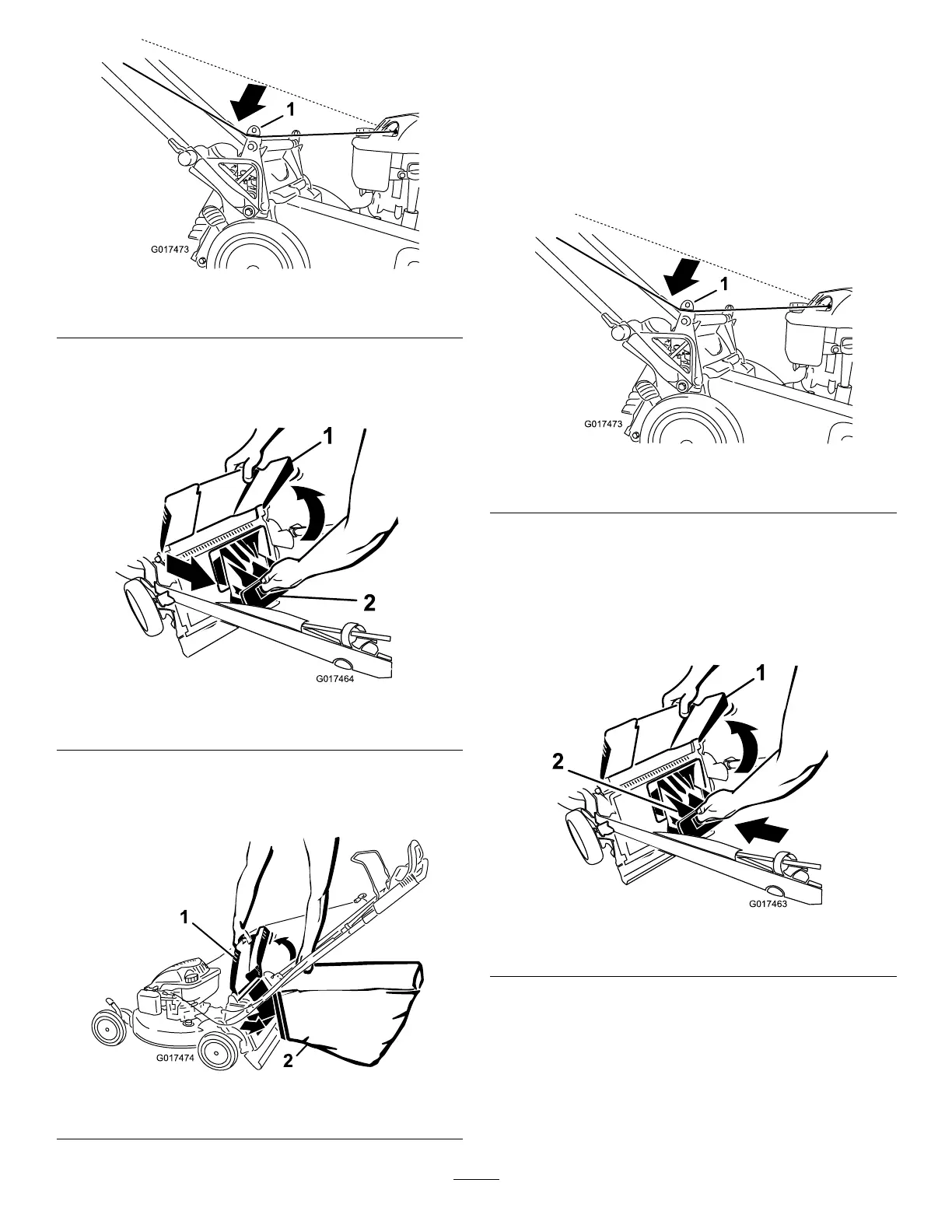 1

G017473

1

2

G017464

1

2

G017474

1

G017473

1

2

G017463