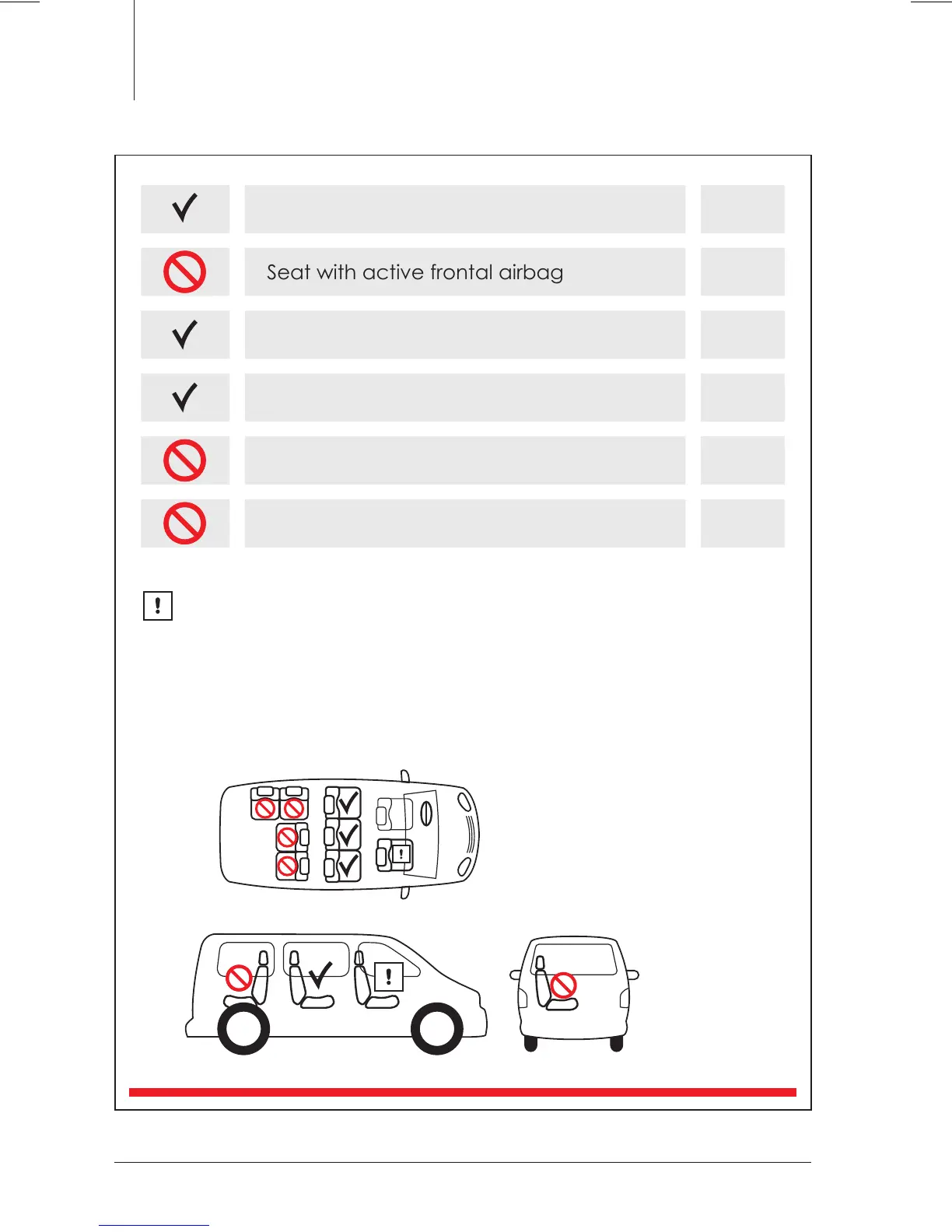 Seat with active frontal airbag