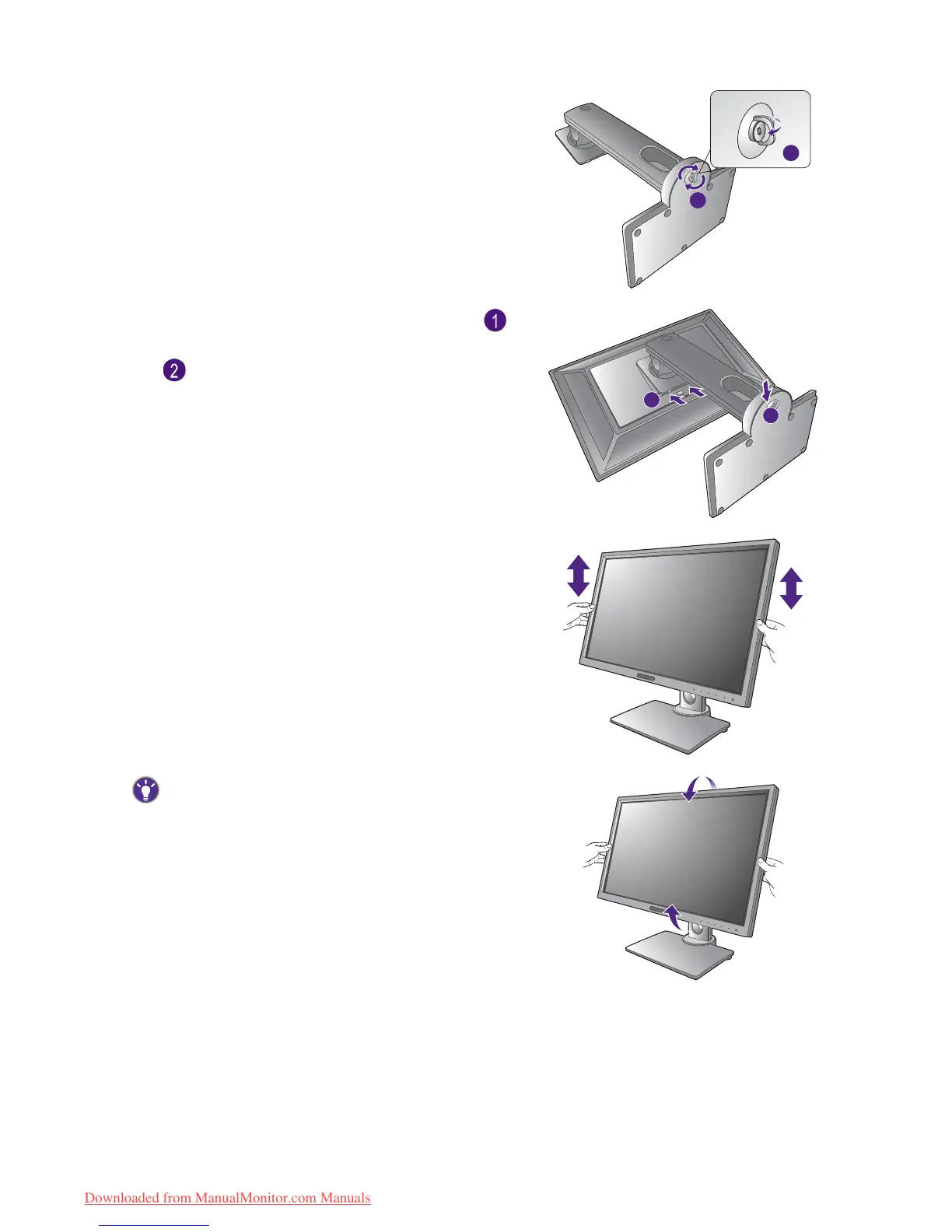 1

2

Downloaded from ManualMonitor.com Manuals