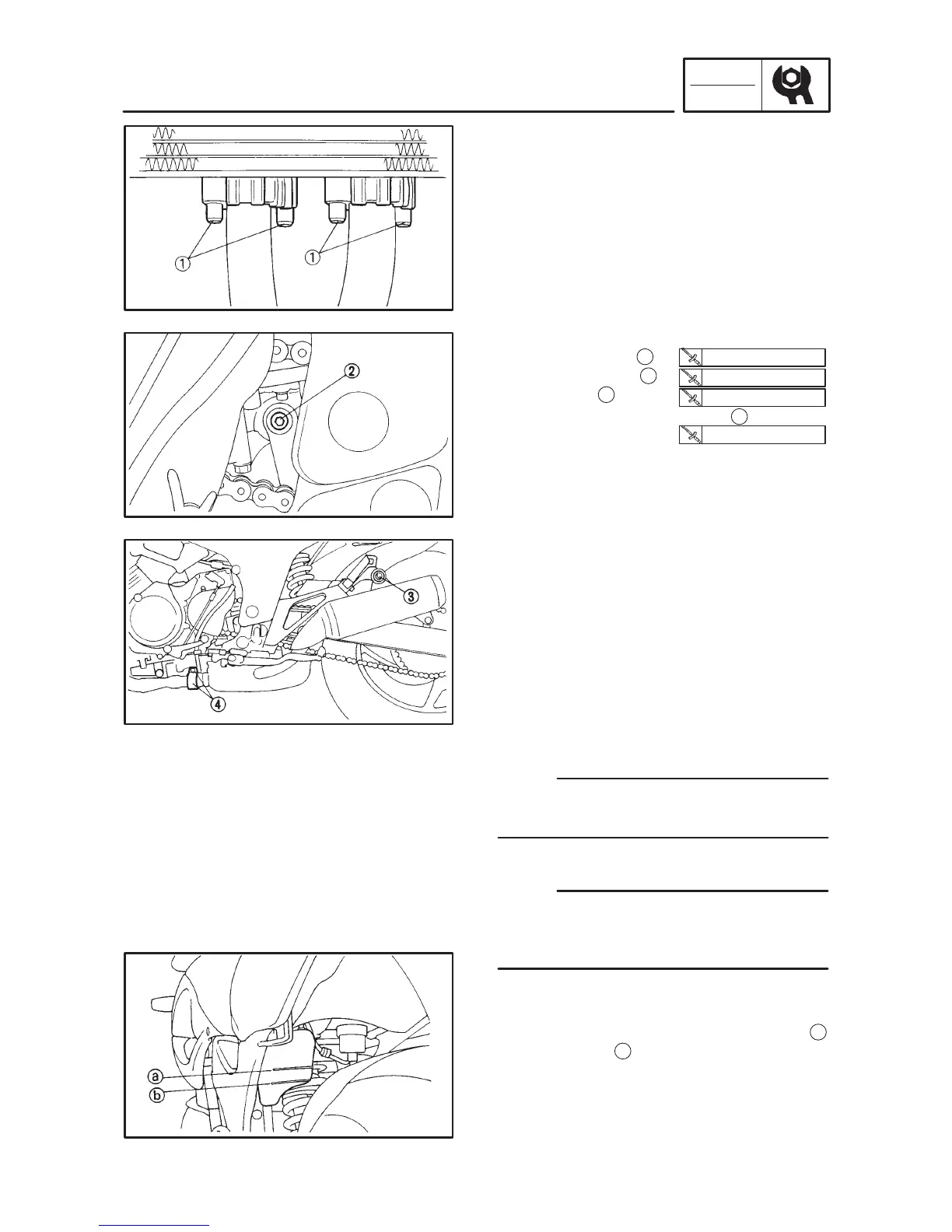 ①
①

②

③

④

ⓐ
ⓑ