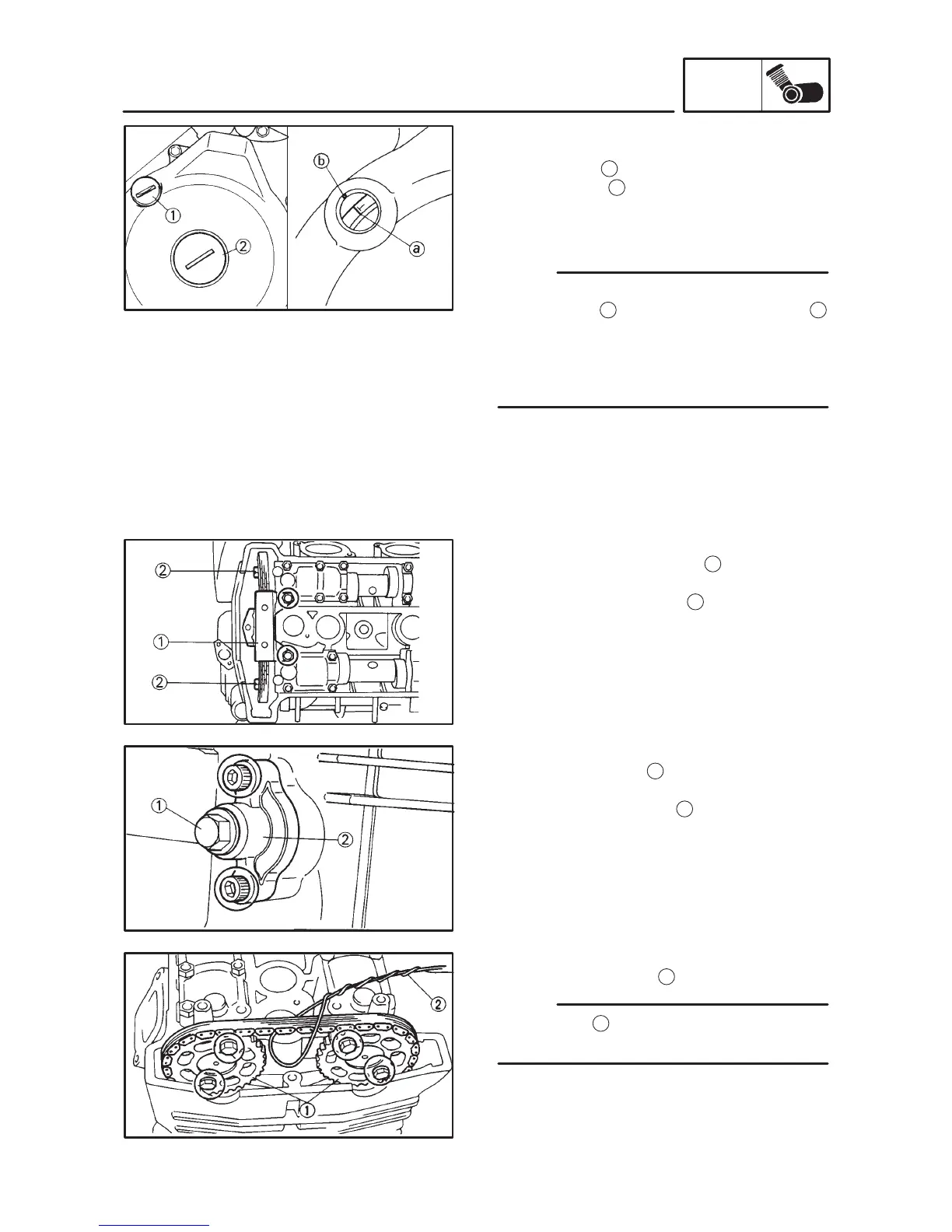 ⓑ

①

②

ⓐ

②

①

②

①

②

②

①