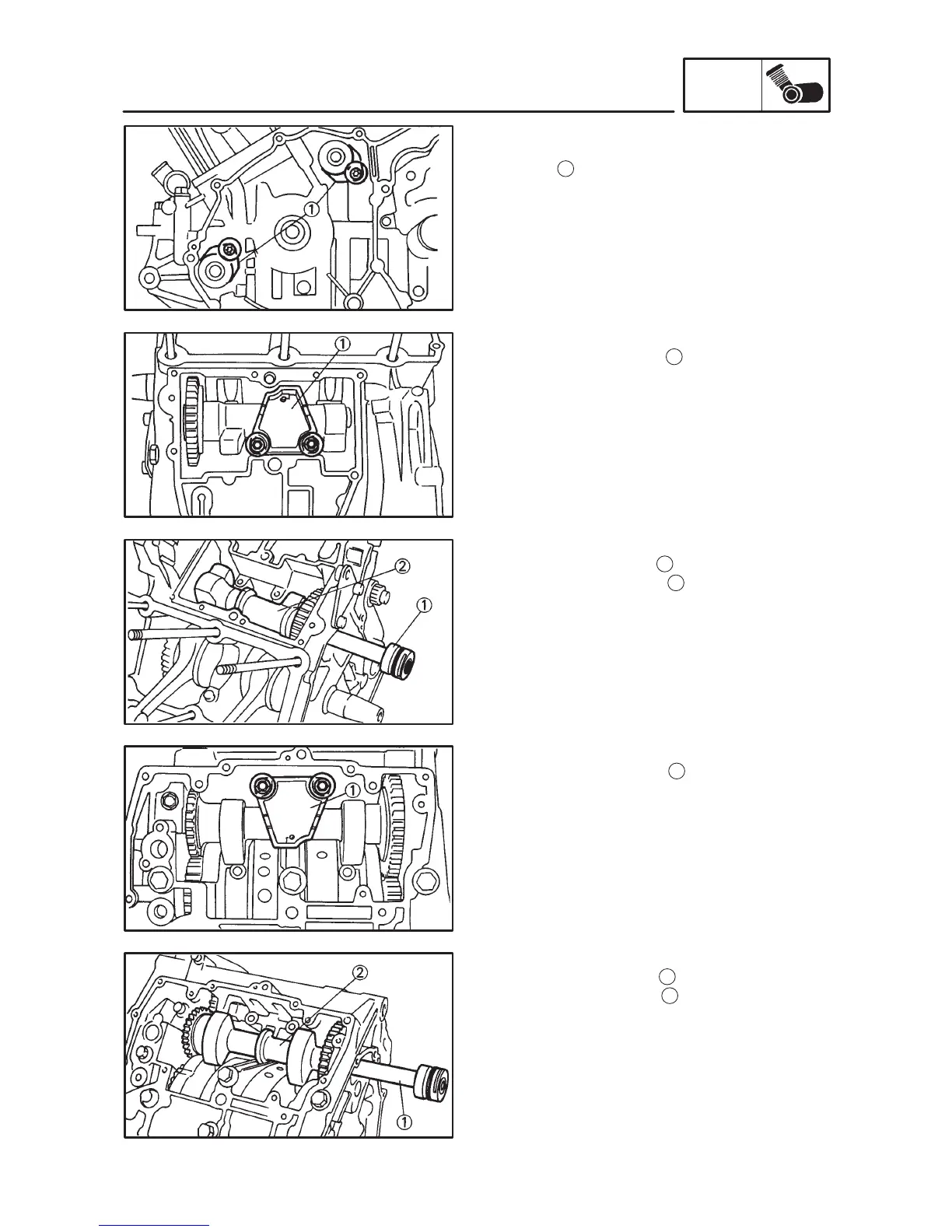 ①

①

②

①

①

②

①