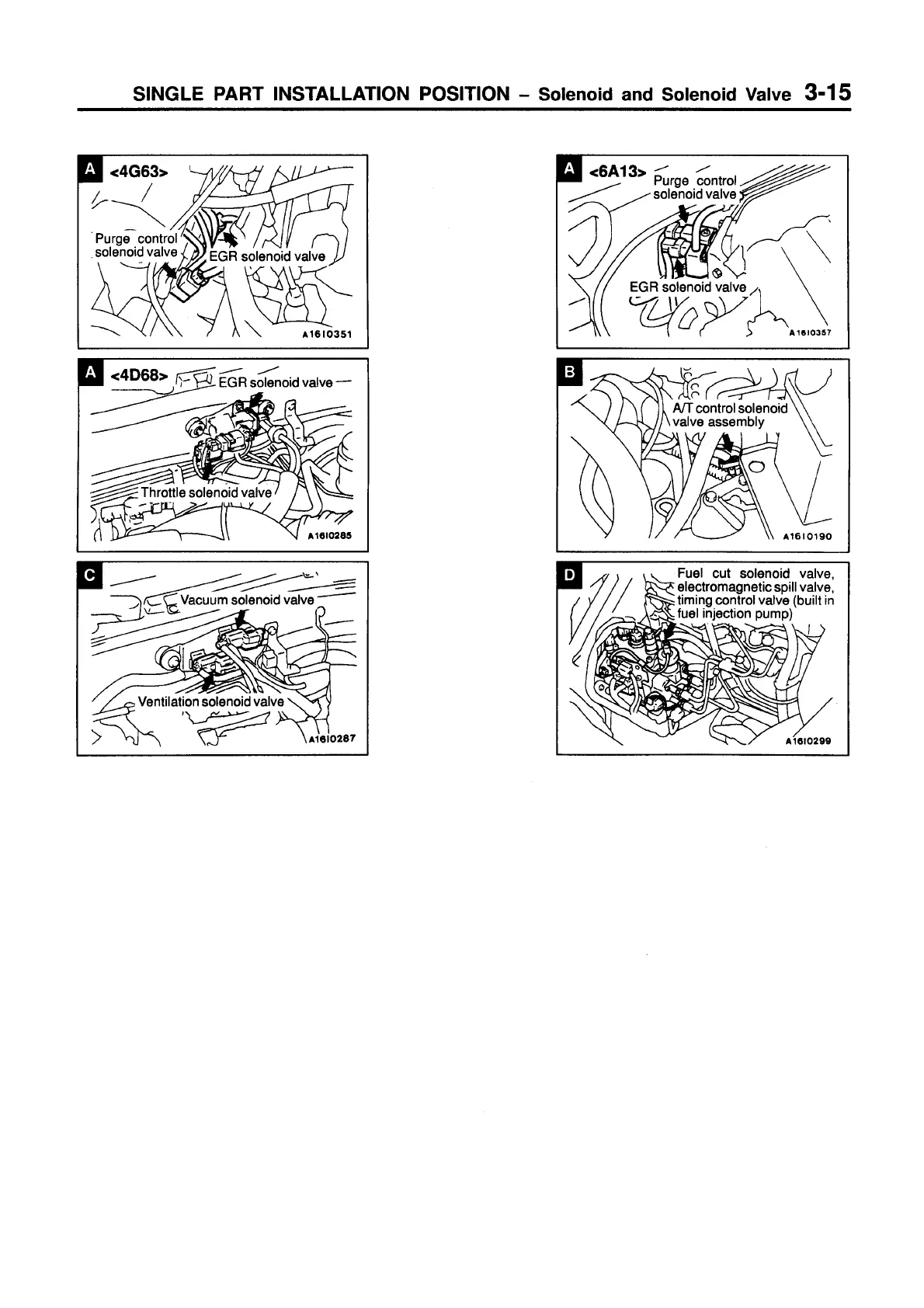 SINGLE PART INSTALLATION POSITION – Solenoid and Solenoid Valve 3-15

A <4G63>
Purge control solenoid valve
EGR solenoid valve
A1610351

A <4D68>
EGR solenoid valve
Throttle solenoid valve
A1610285

C
Vacuum solenoid valve
Ventilation solenoid valve
A1610287

A <6A13>
Purge control solenoid valve
EGR solenoid valve
A1610357

B
A/T control solenoid valve assembly
A1610190

D
Fuel cut solenoid valve, electromagnetic spill valve, timing control valve (built in fuel injection pump)
A1610299