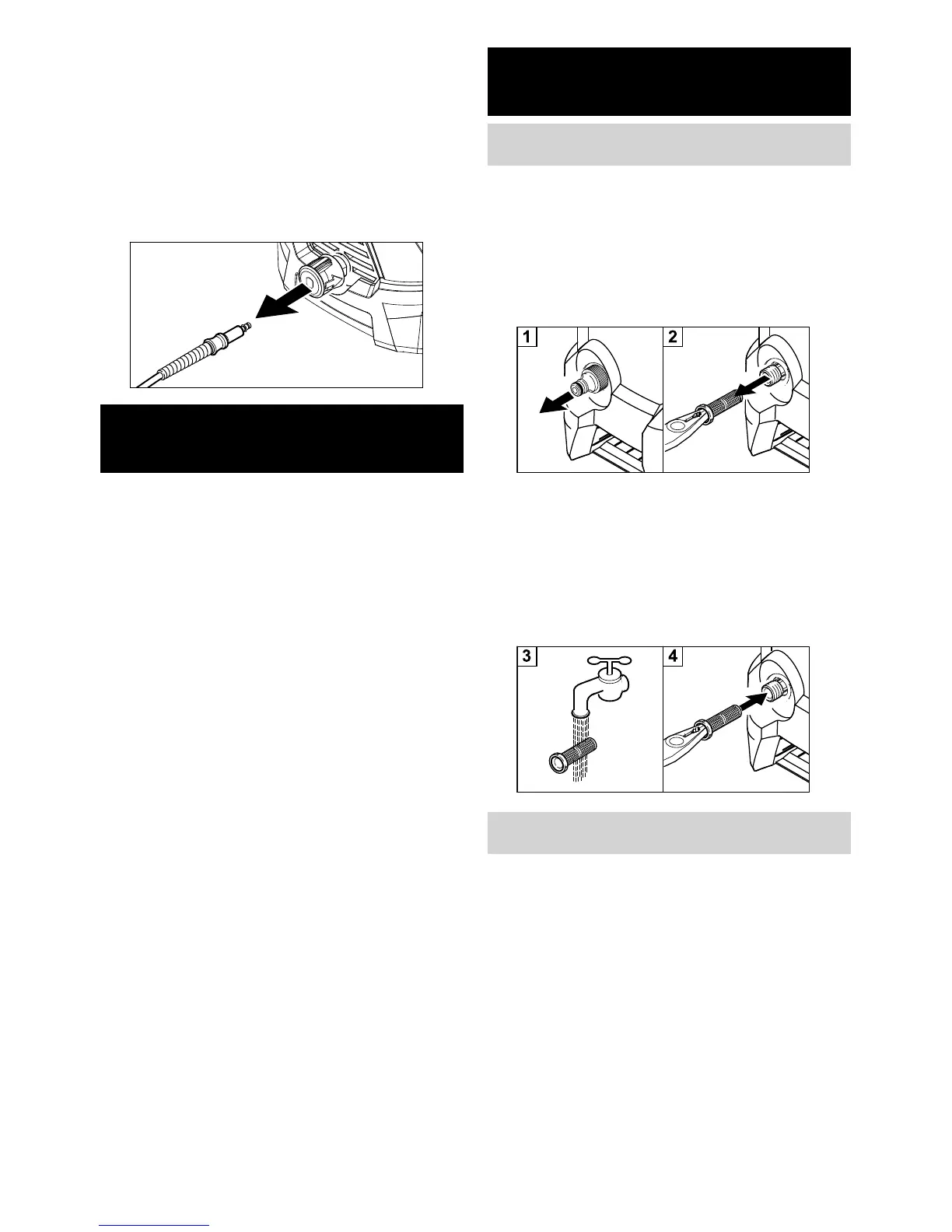 1

2

3

4