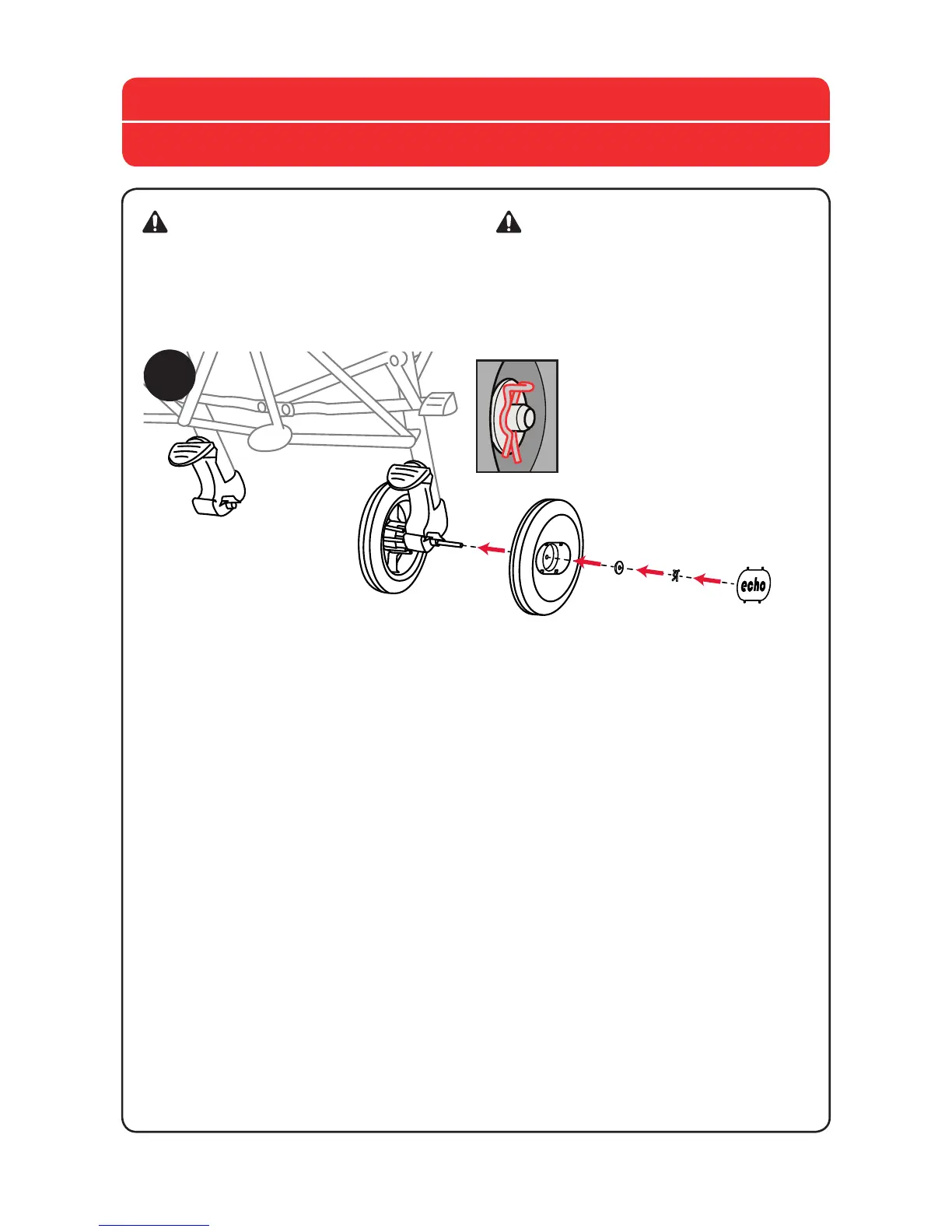 echo