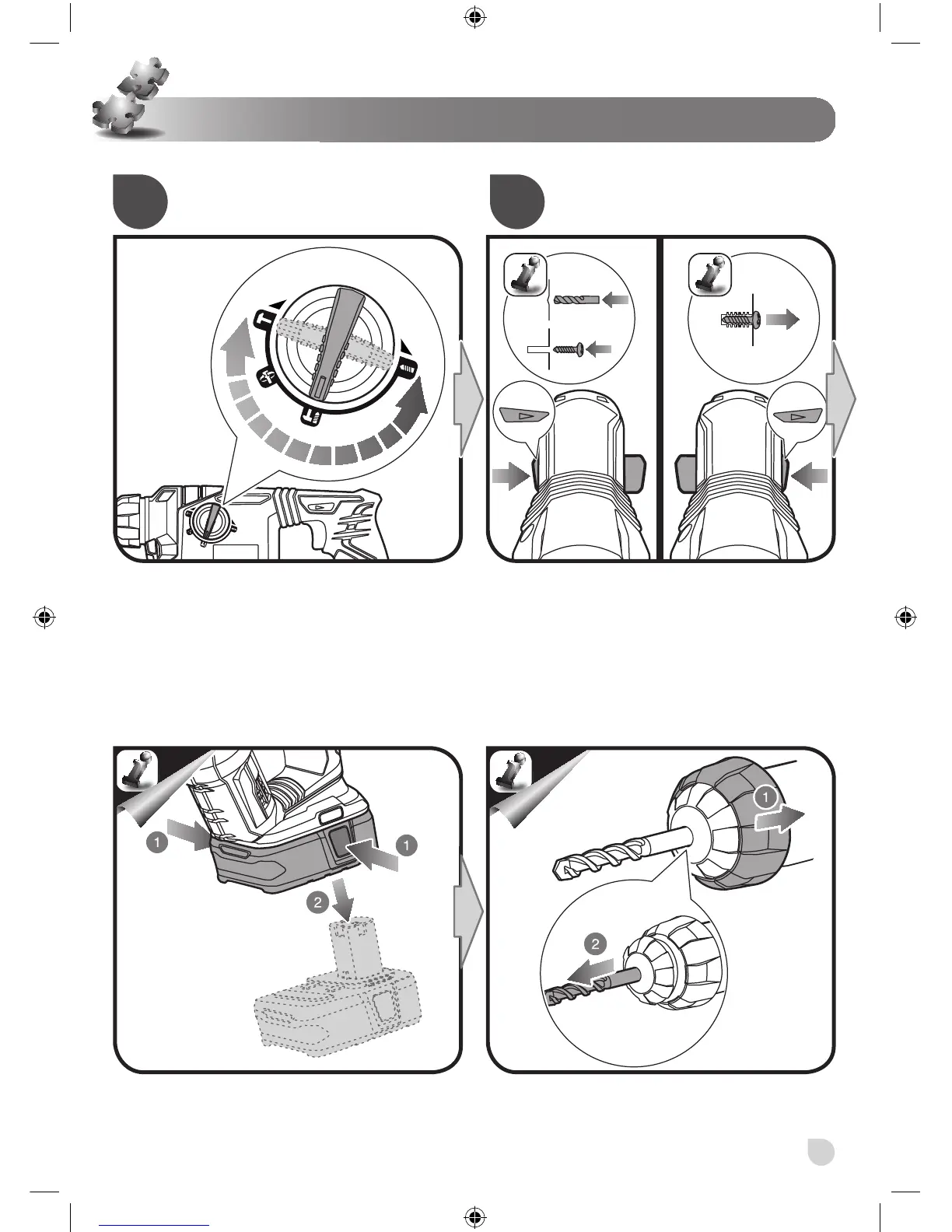 1

1

2

1

2