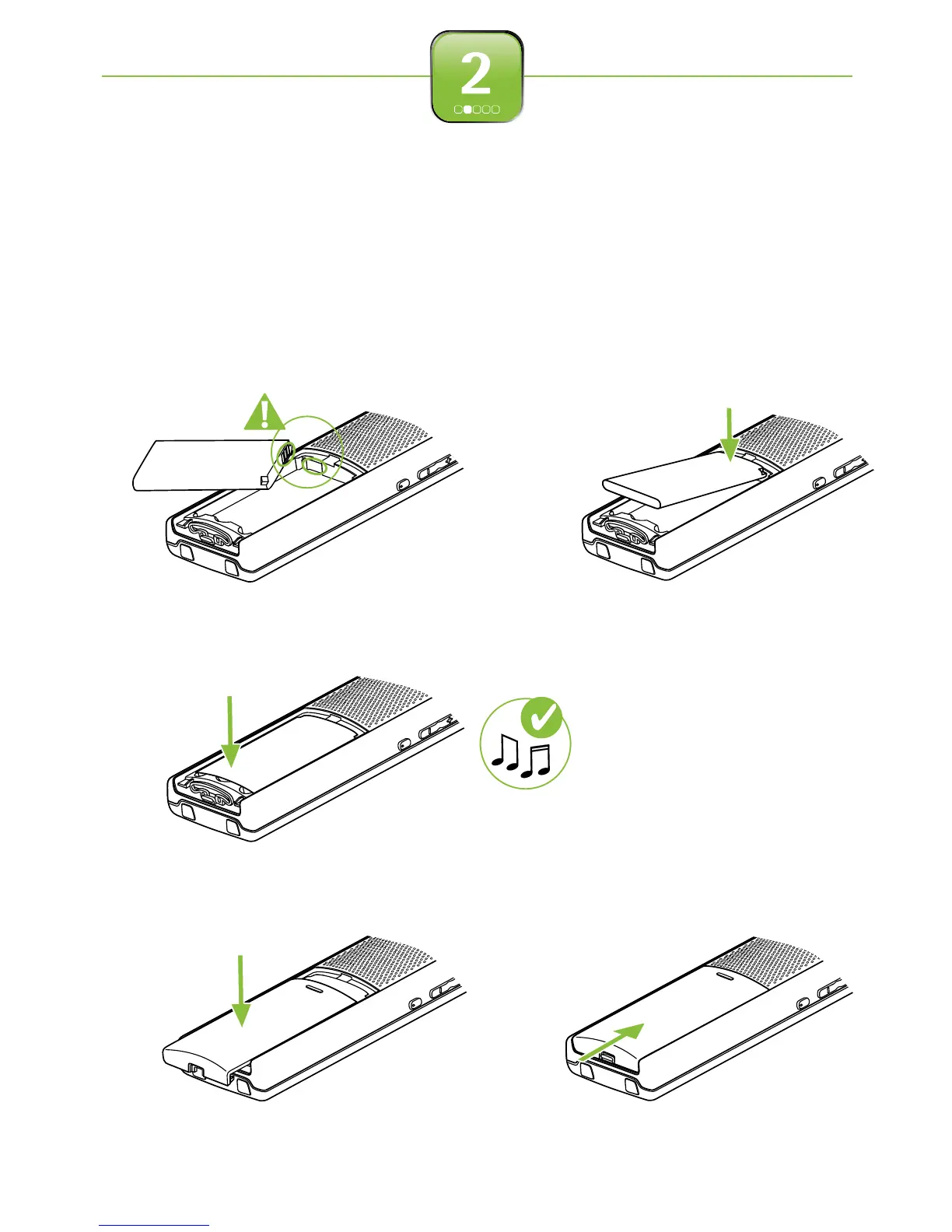 2