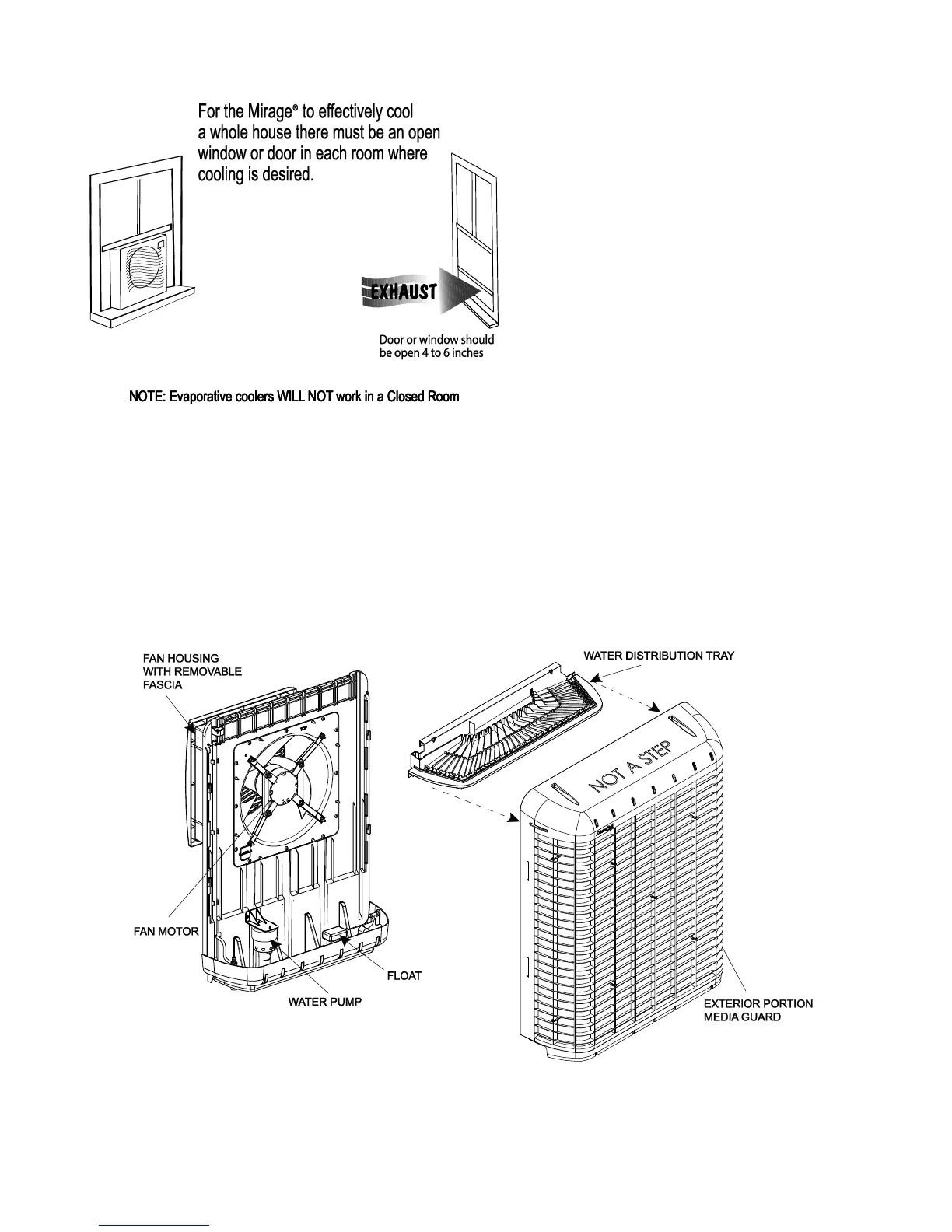 For the Mirage® to effectively cool a whole house there must be an open window or door in each room where cooling is desired.

EXHAUST

Door or window should be open 4 to 6 inches

NOTE: Evaporative coolers WILL NOT work in a Closed Room

FAN HOUSING WITH REMOVABLE FASCIA

WATER DISTRIBUTION TRAY

NOT A STEP

FAN MOTOR

FLOAT

WATER PUMP

EXTERIOR PORTION MEDIA GUARD