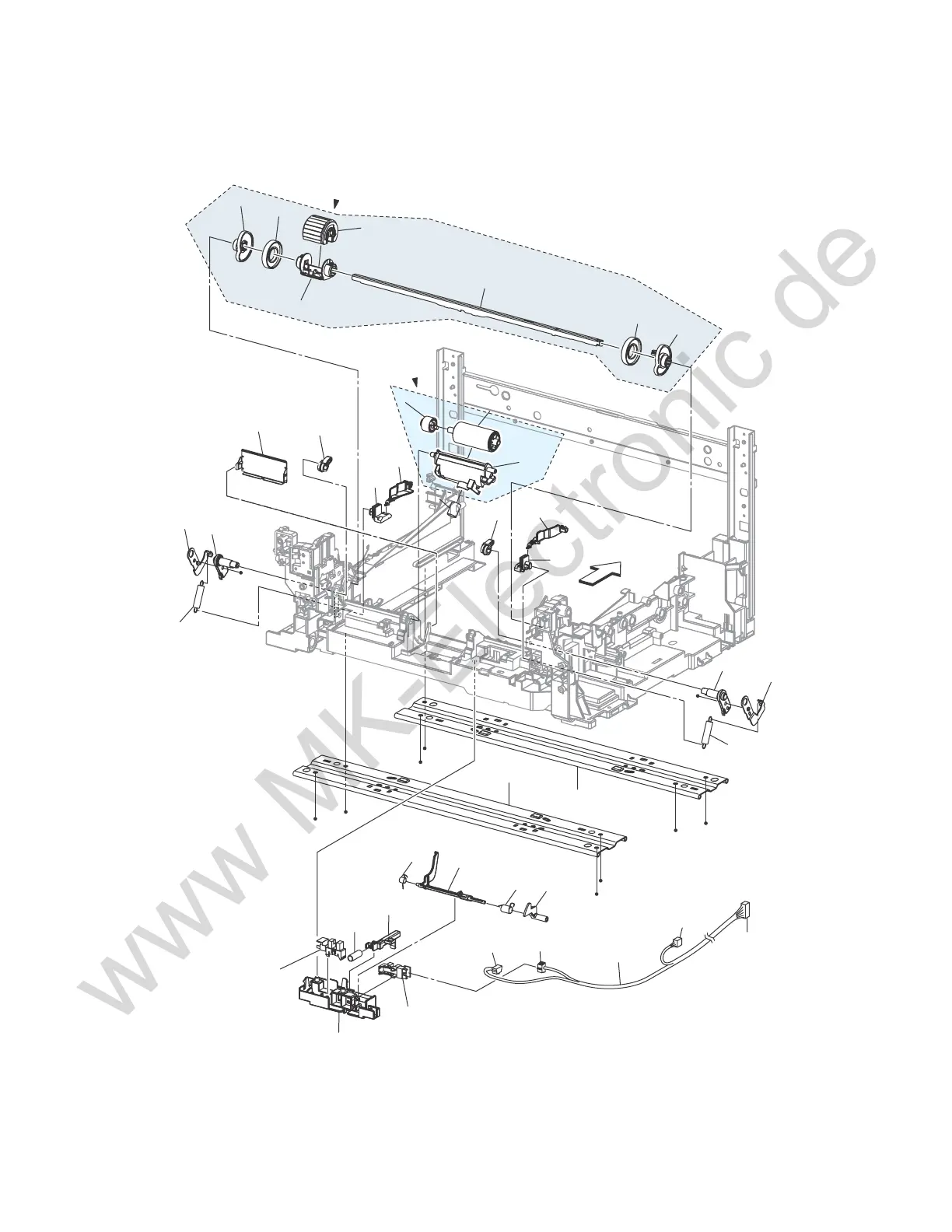 www.MK-Electronic.de