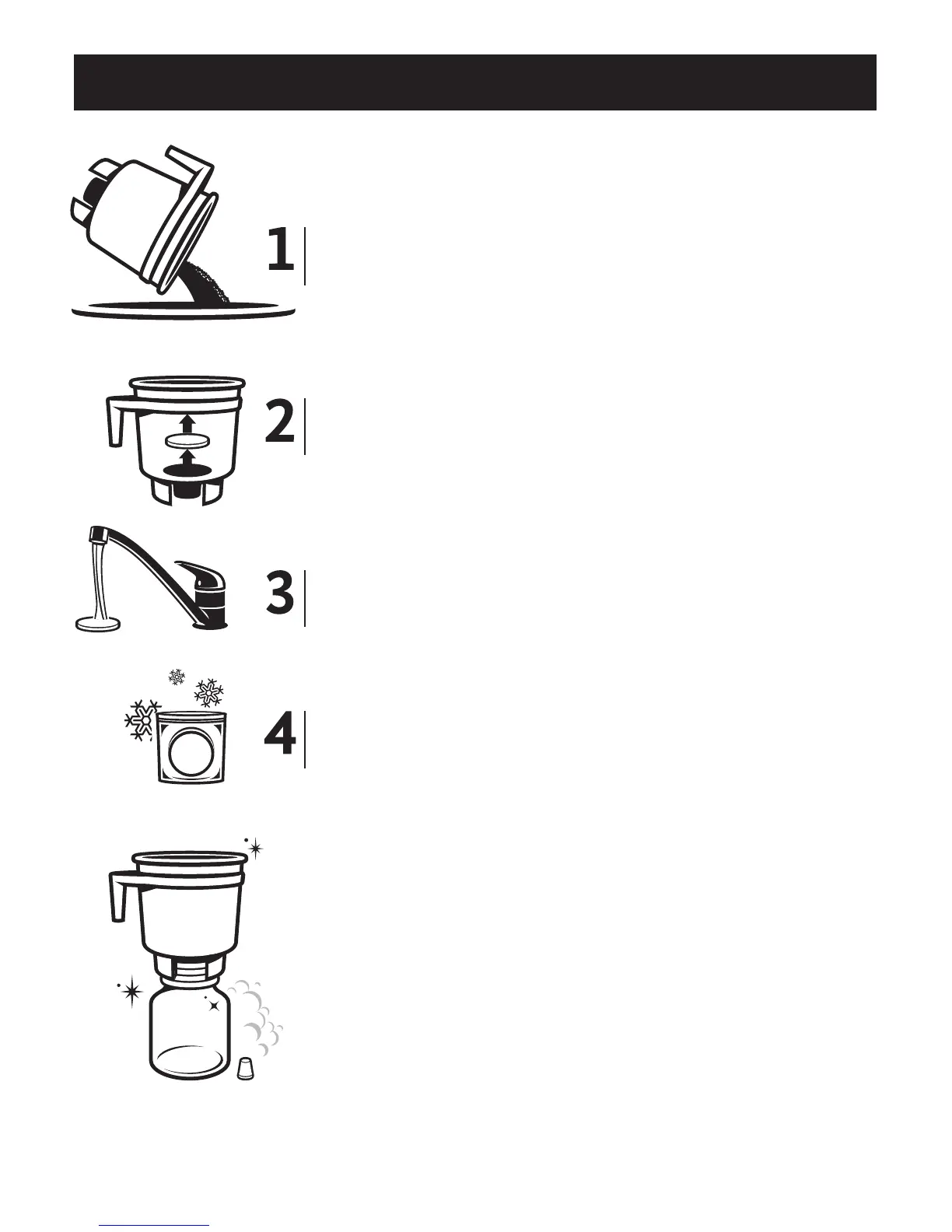 1

2

3

4