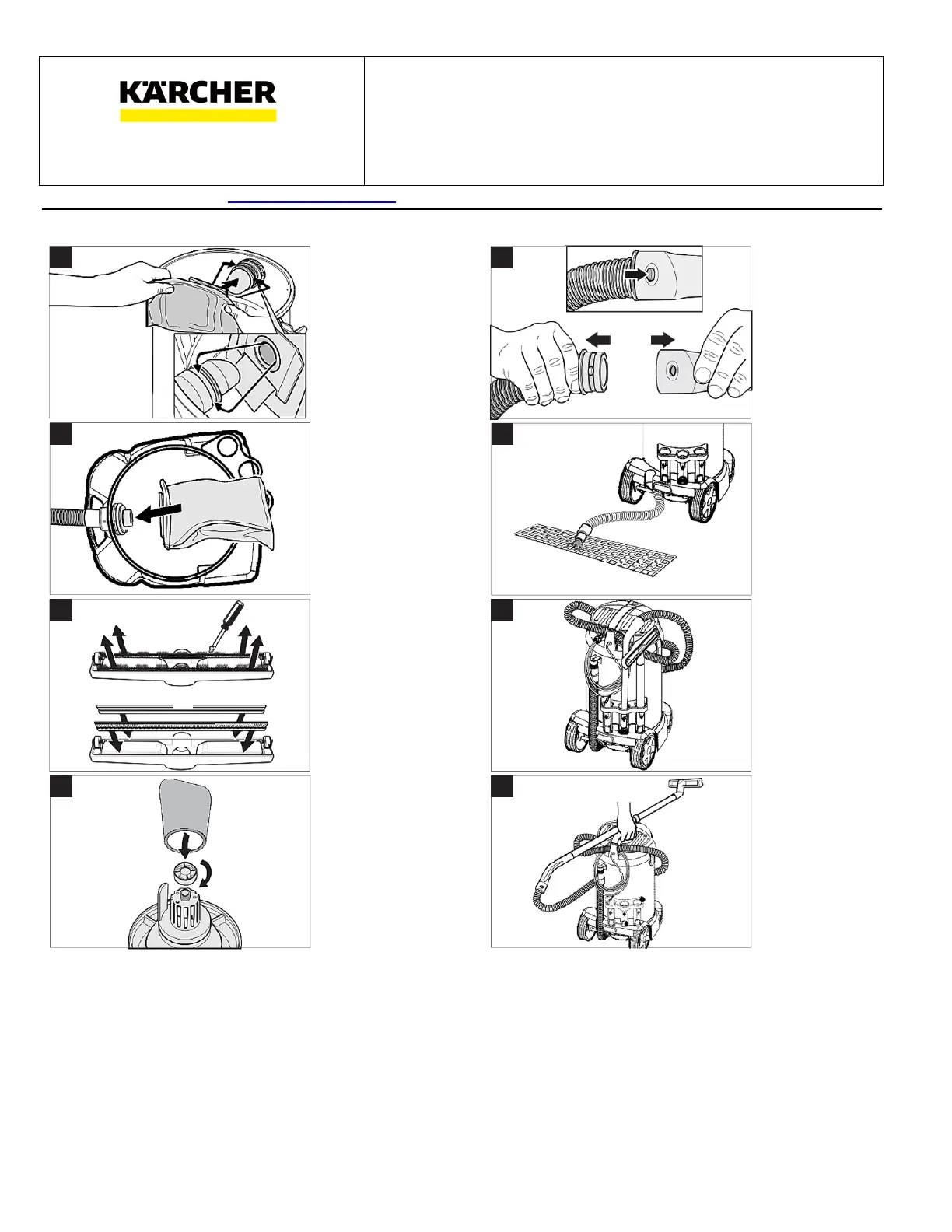 KÄRCHER